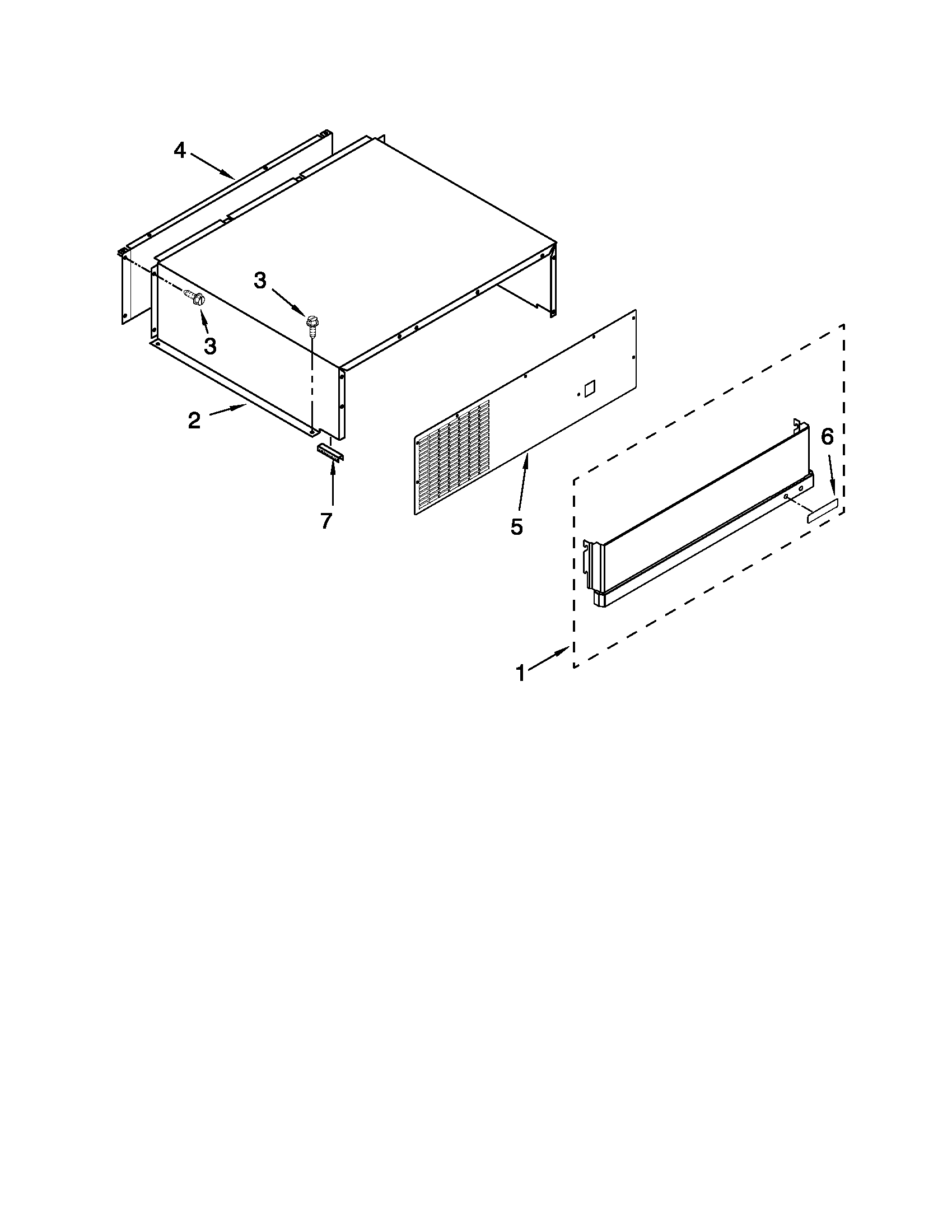 4
3
3
2
7
5
6
1