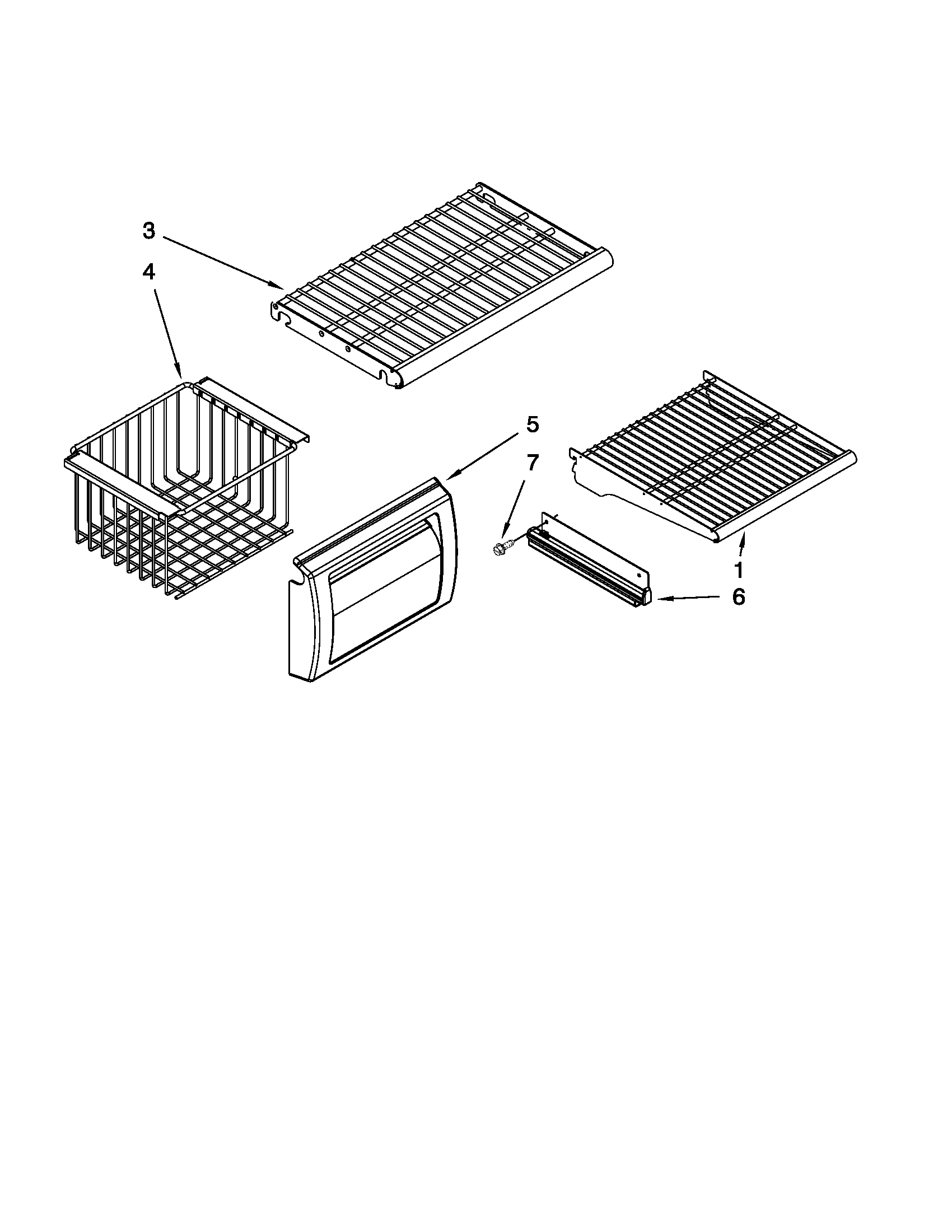 3
4
5
7
1
6