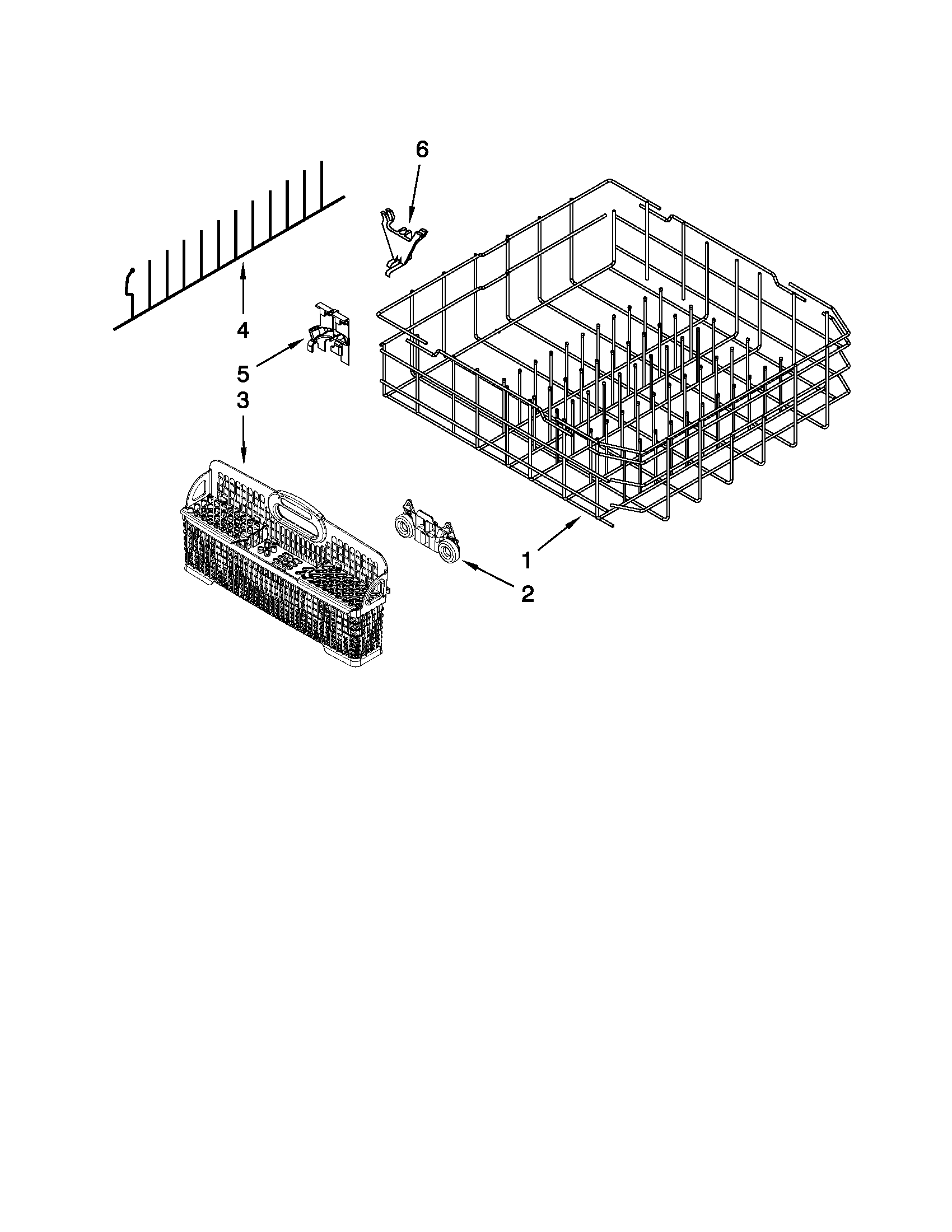 6

4

5

3

1

2