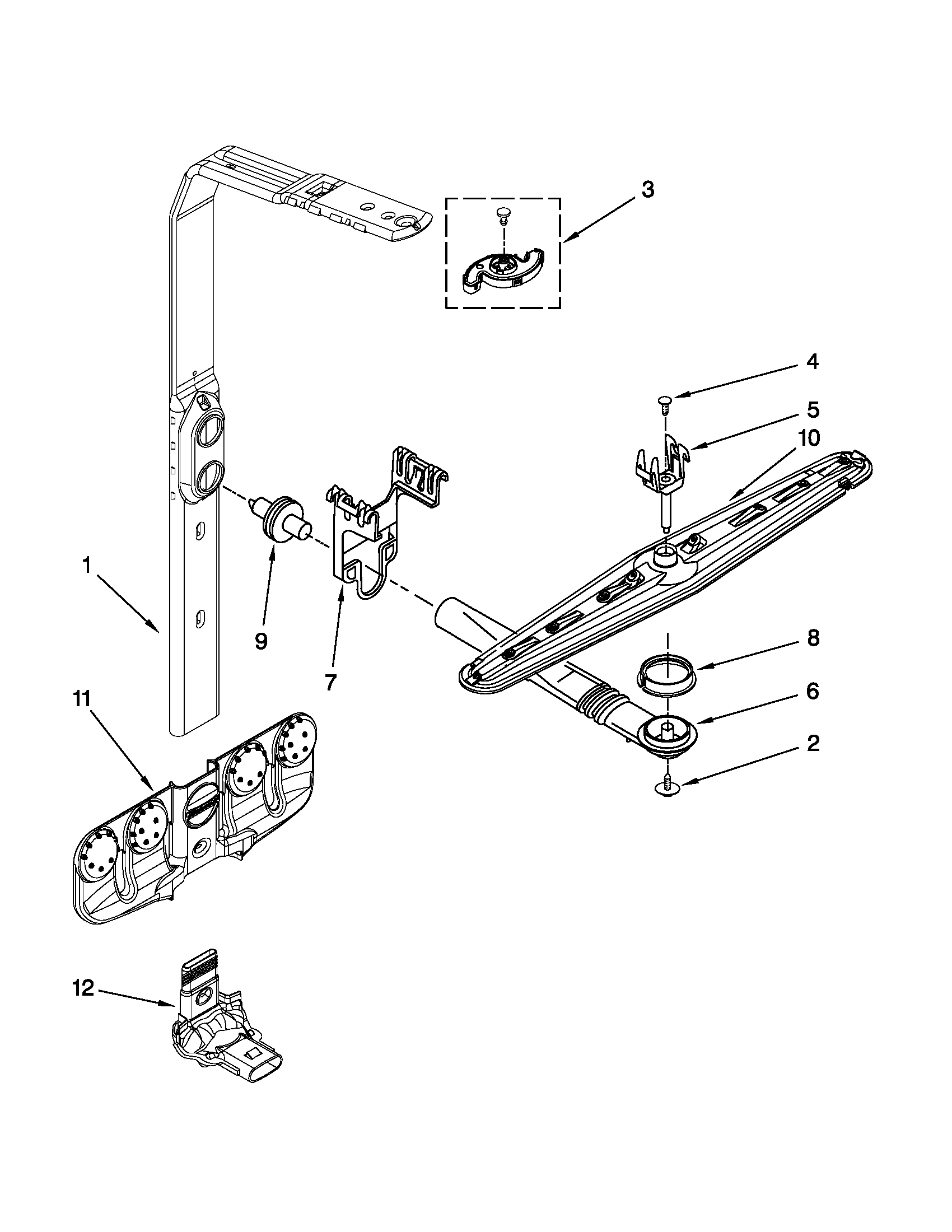 3

4

5

10

1

9

7

8

6

2

11

12