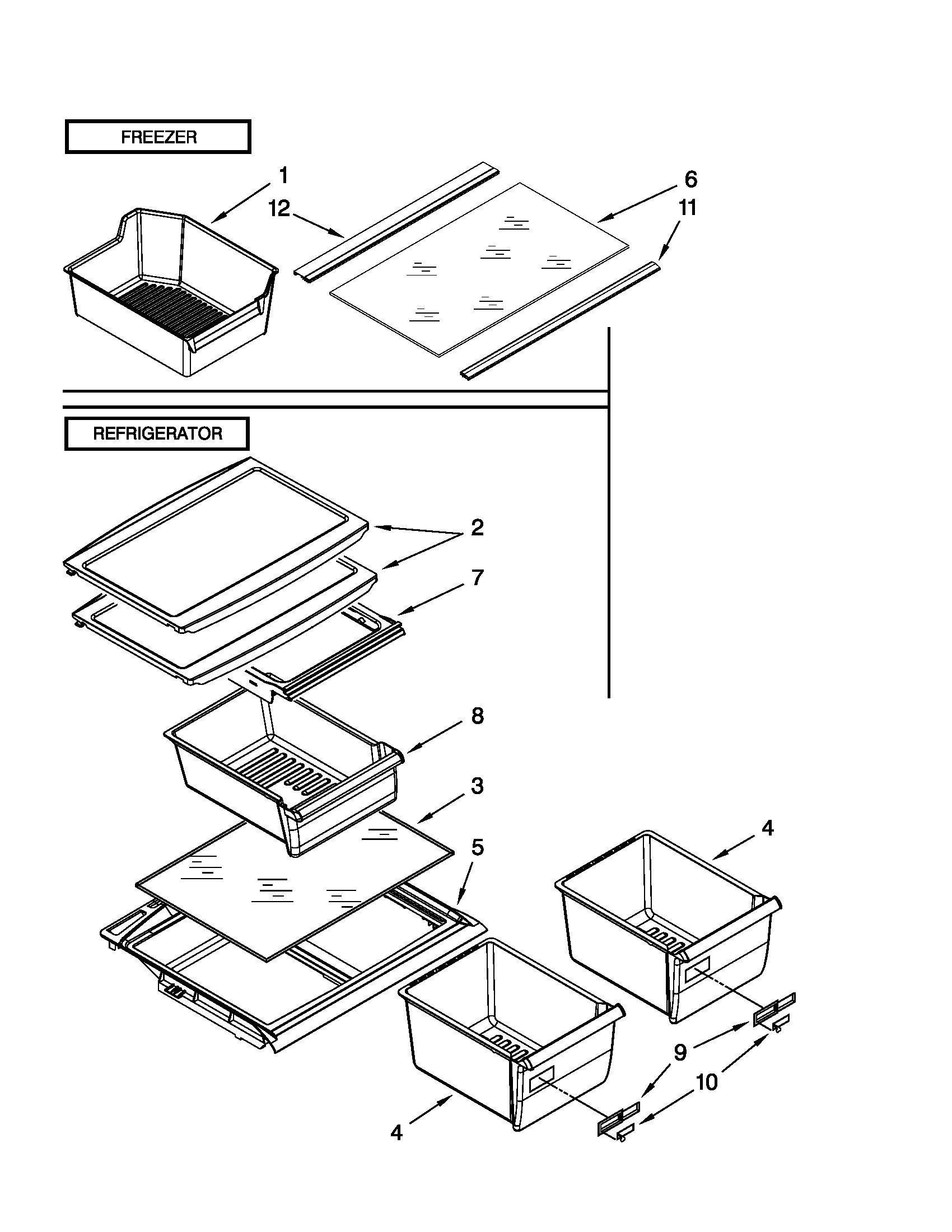 FREEZER

1

12

6

11

REFRIGERATOR

2

7

8

3

5

4

9

10

4