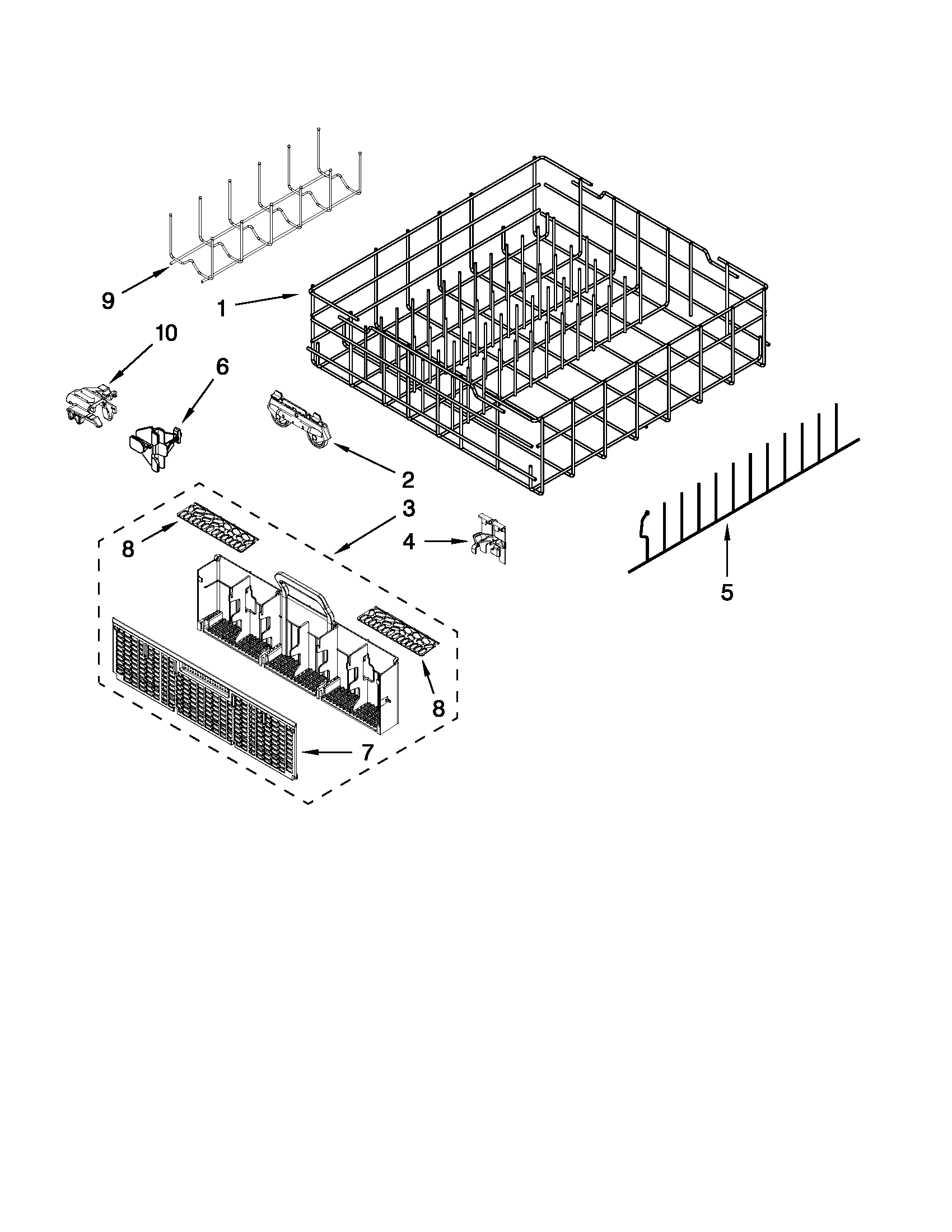 9
1
10
6
2
3
8
4
5
8
7