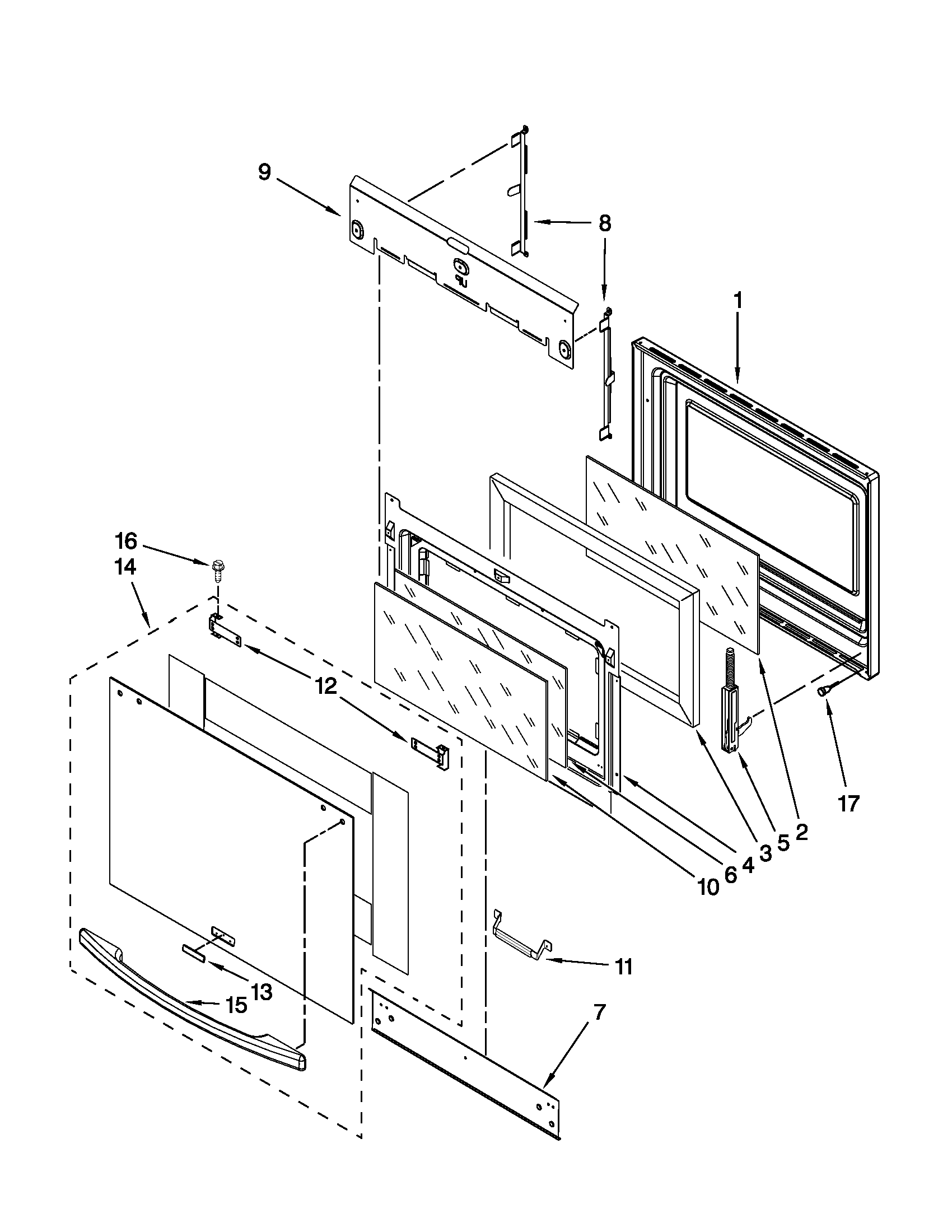 9
8
1
16
14
12
17
2
5
3
4
6
10
11
13
15
7