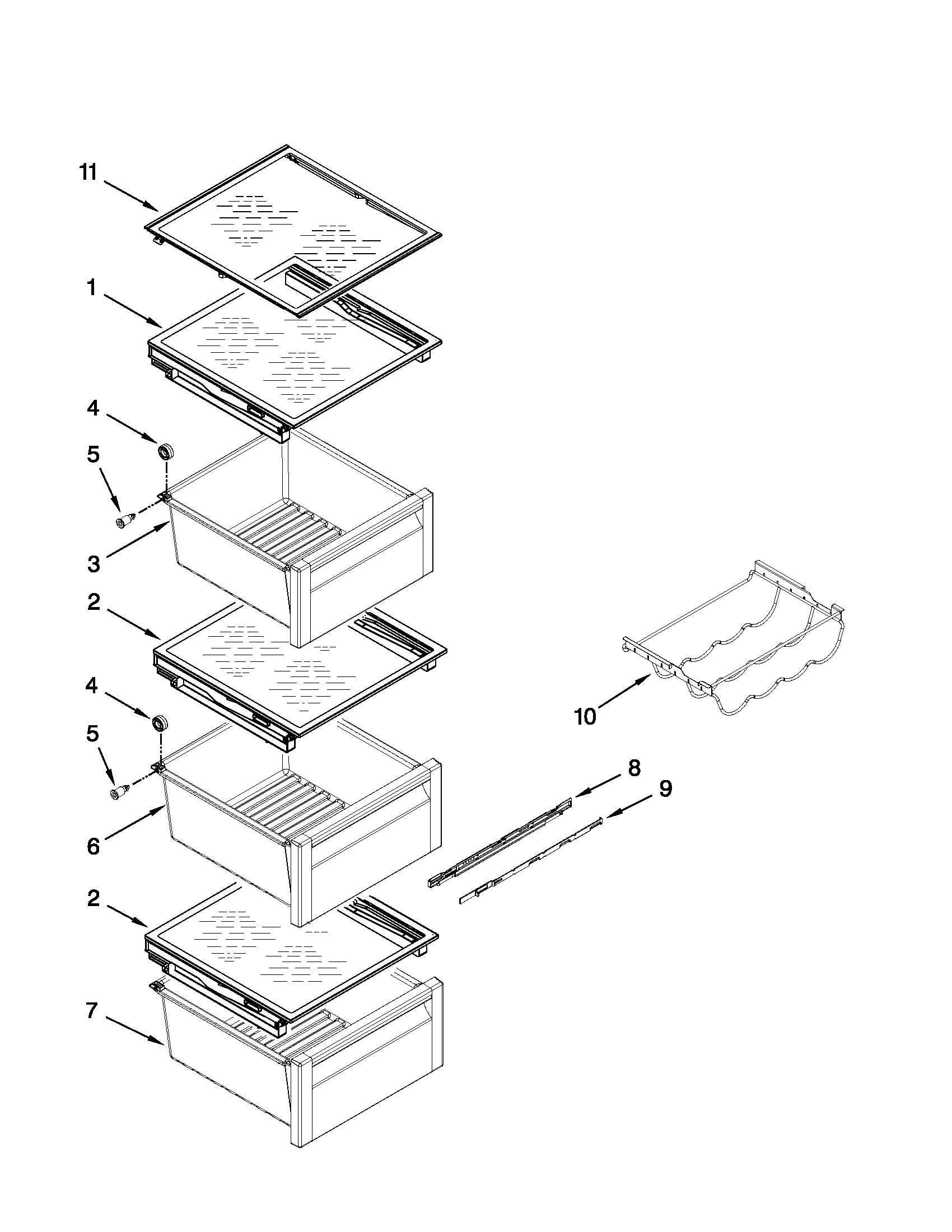 11
1
4
5
3
2
4
5
6
2
7
10
8
9