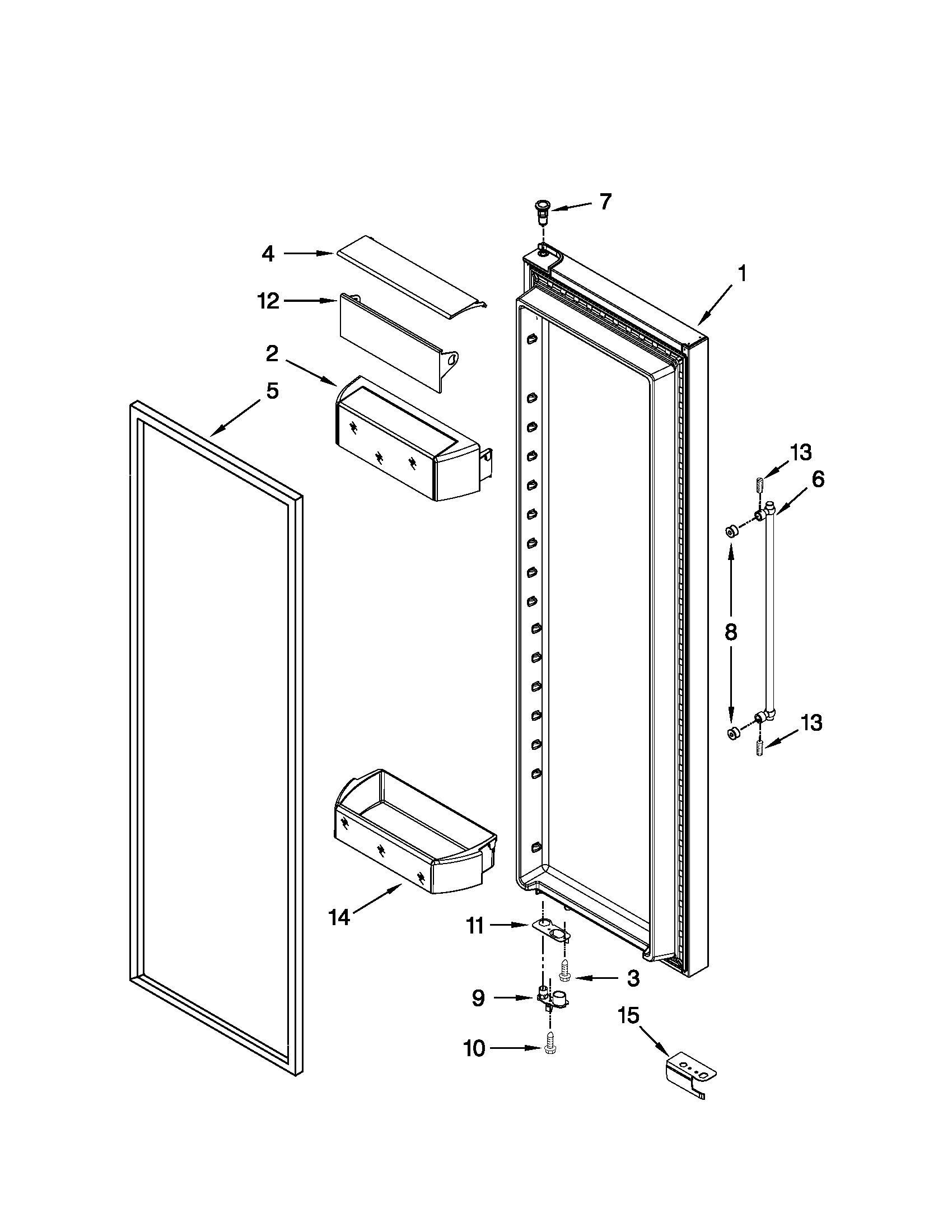 7
4
1
12
2
5
13
6
8
13
14
11
3
9
15
10