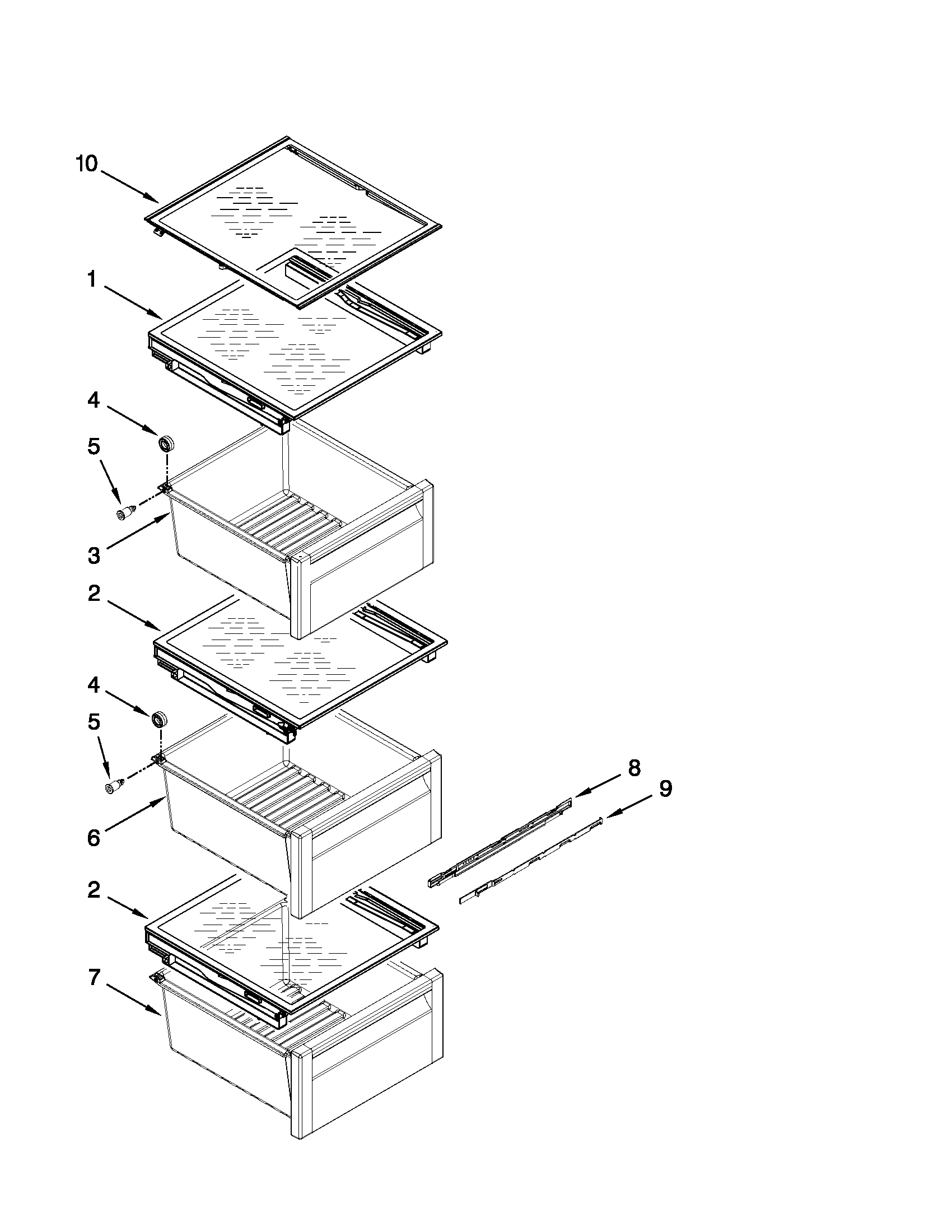 10
1
4
5
3
2
4
5
8
9
6
2
7