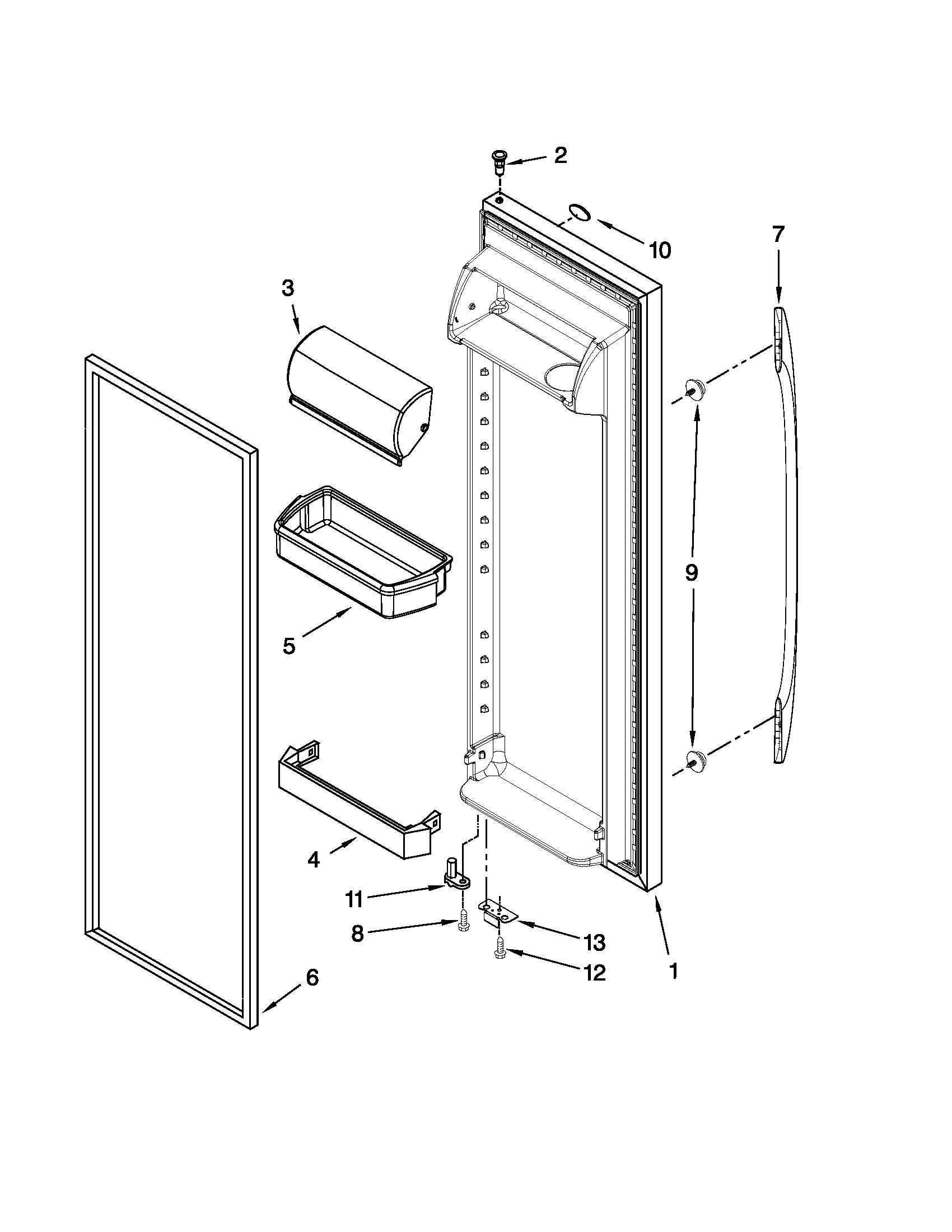 2
10
7
3
9
5
4
11
8
13
12
1
6