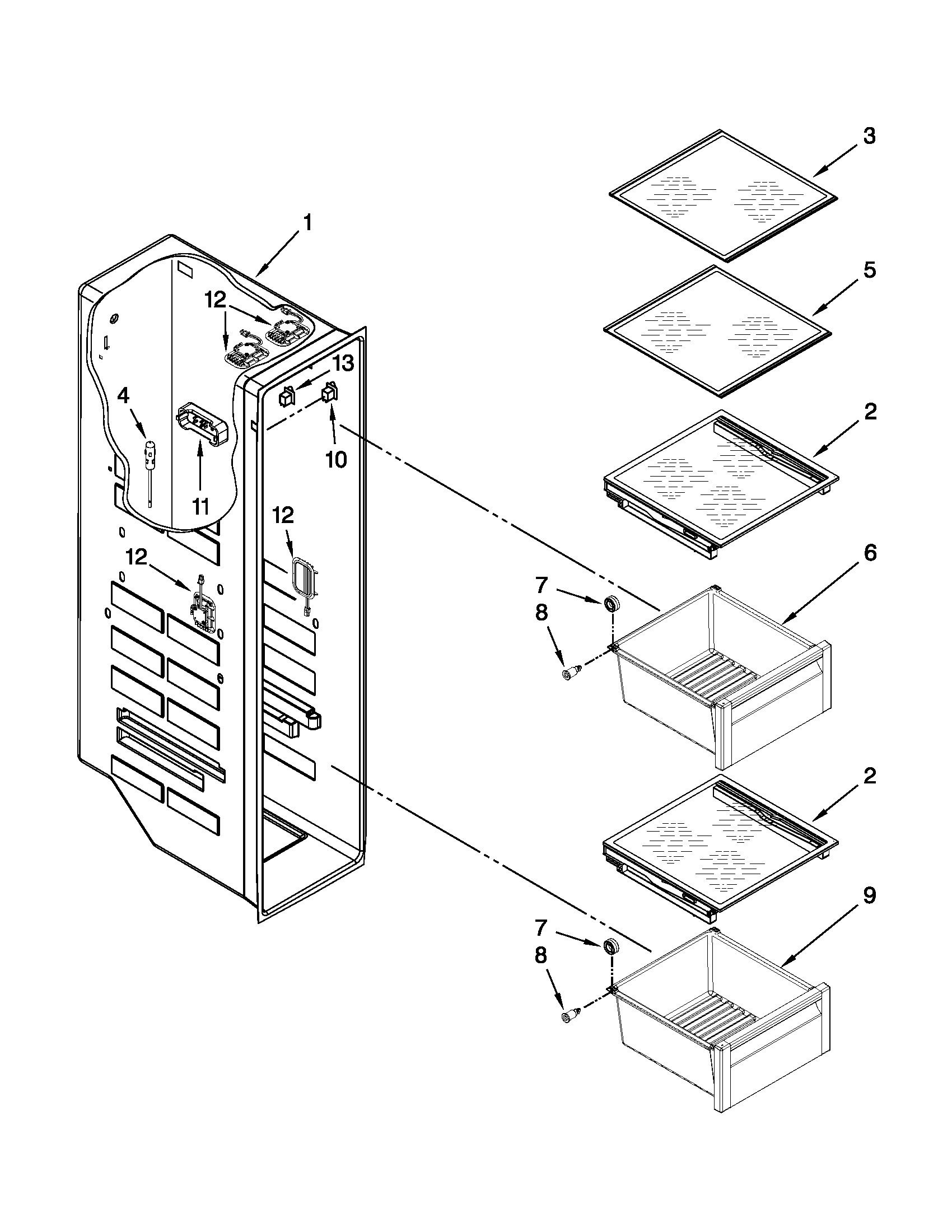 3
1
5
12
13
4
10
2
11
12
12
6
7
8
2
9
7
8