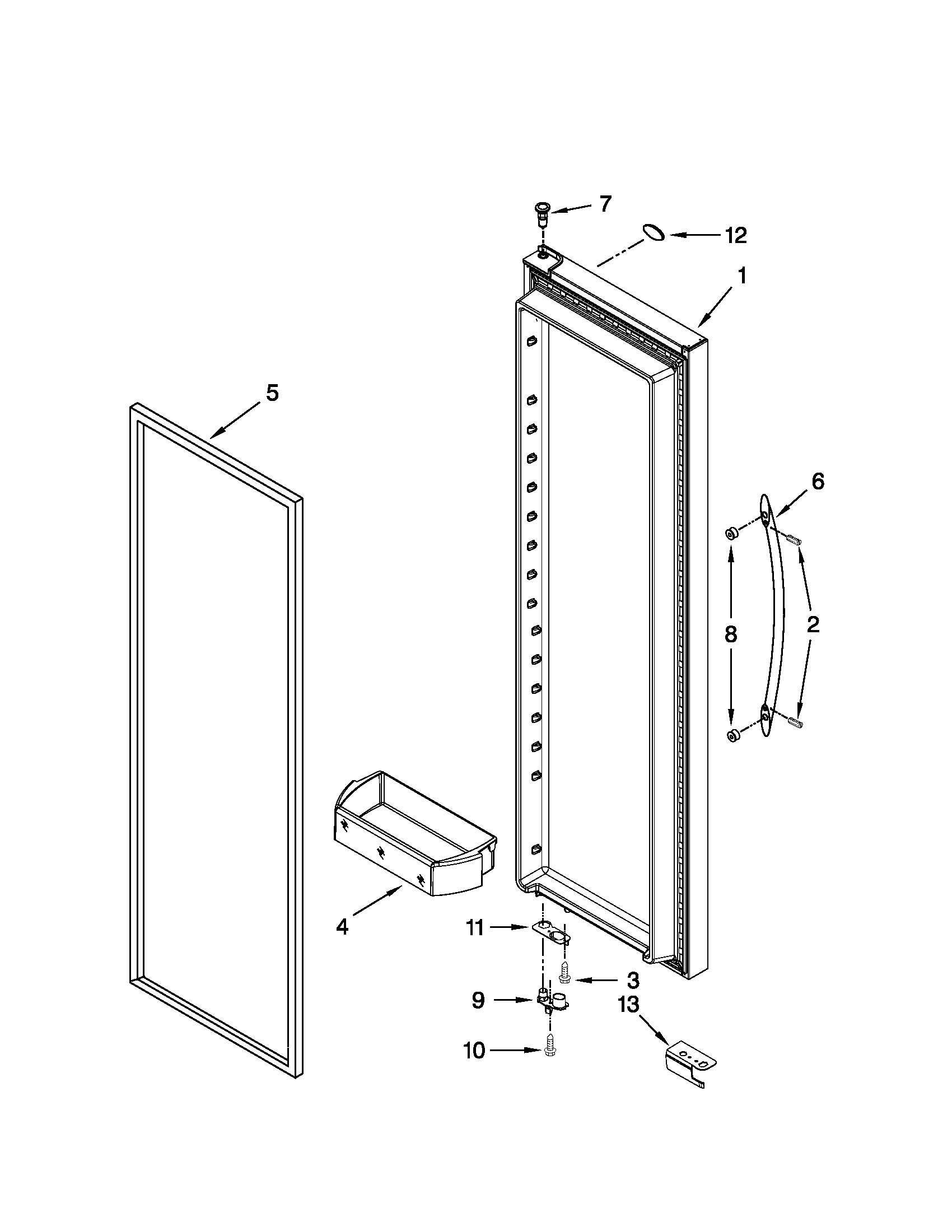 7
12
1
5
6
8
2
4
11
3
9
13
10