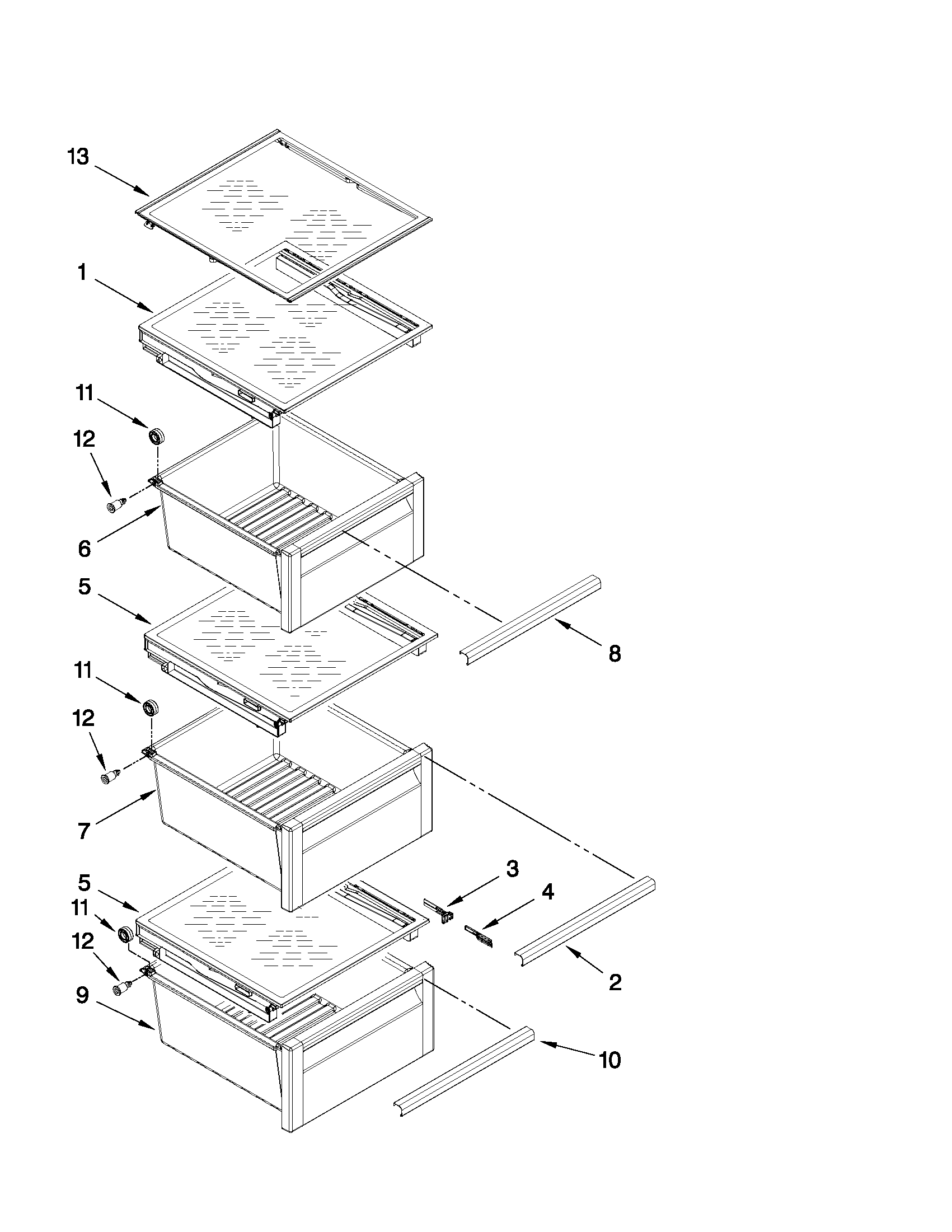 13
1
11
12
6
5
8
11
12
7
3
4
5
11
12
2
9
10