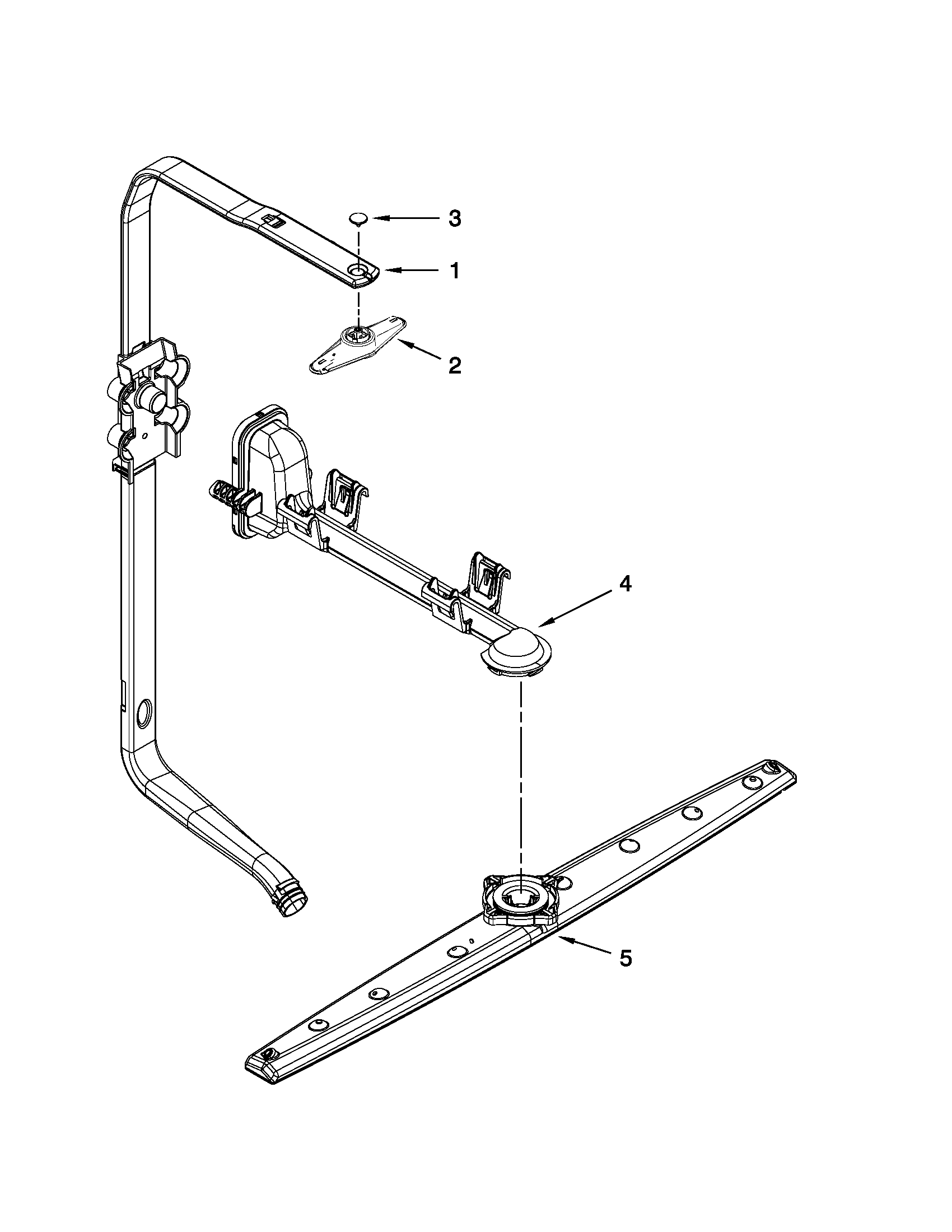 3

1

2

4

5