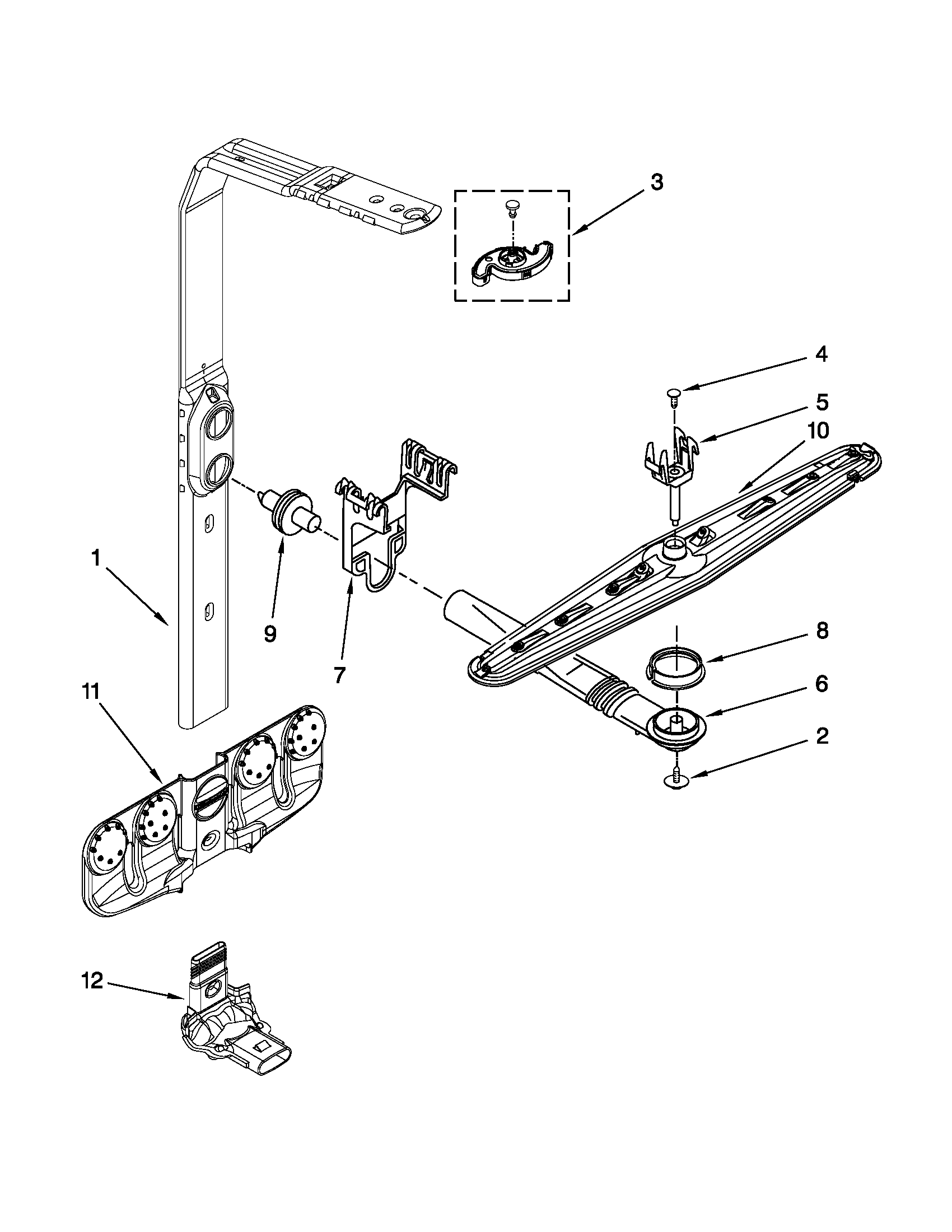 3

4

5

10

1

9

7

8

6

2

11

12