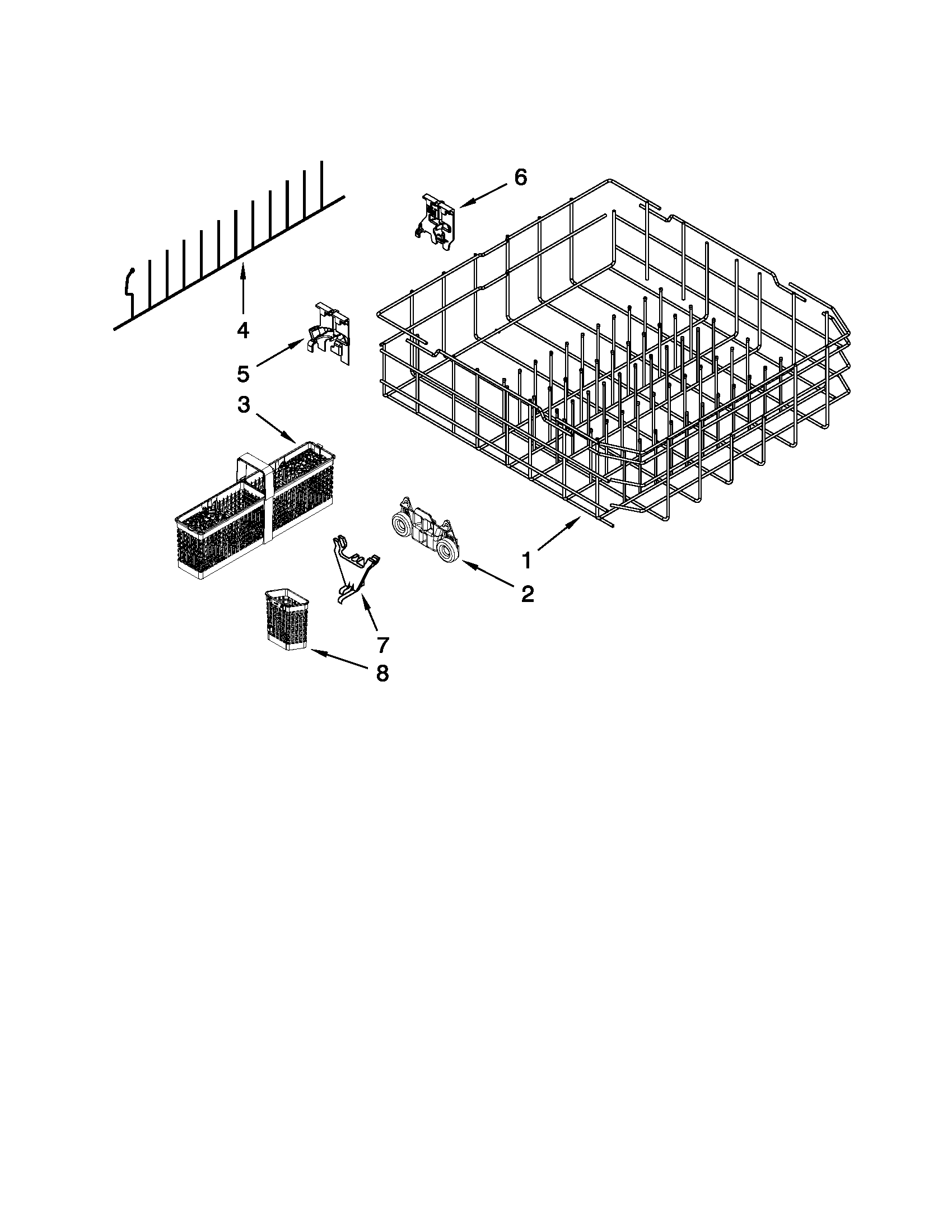 6
4
5
3
1
2
7
8