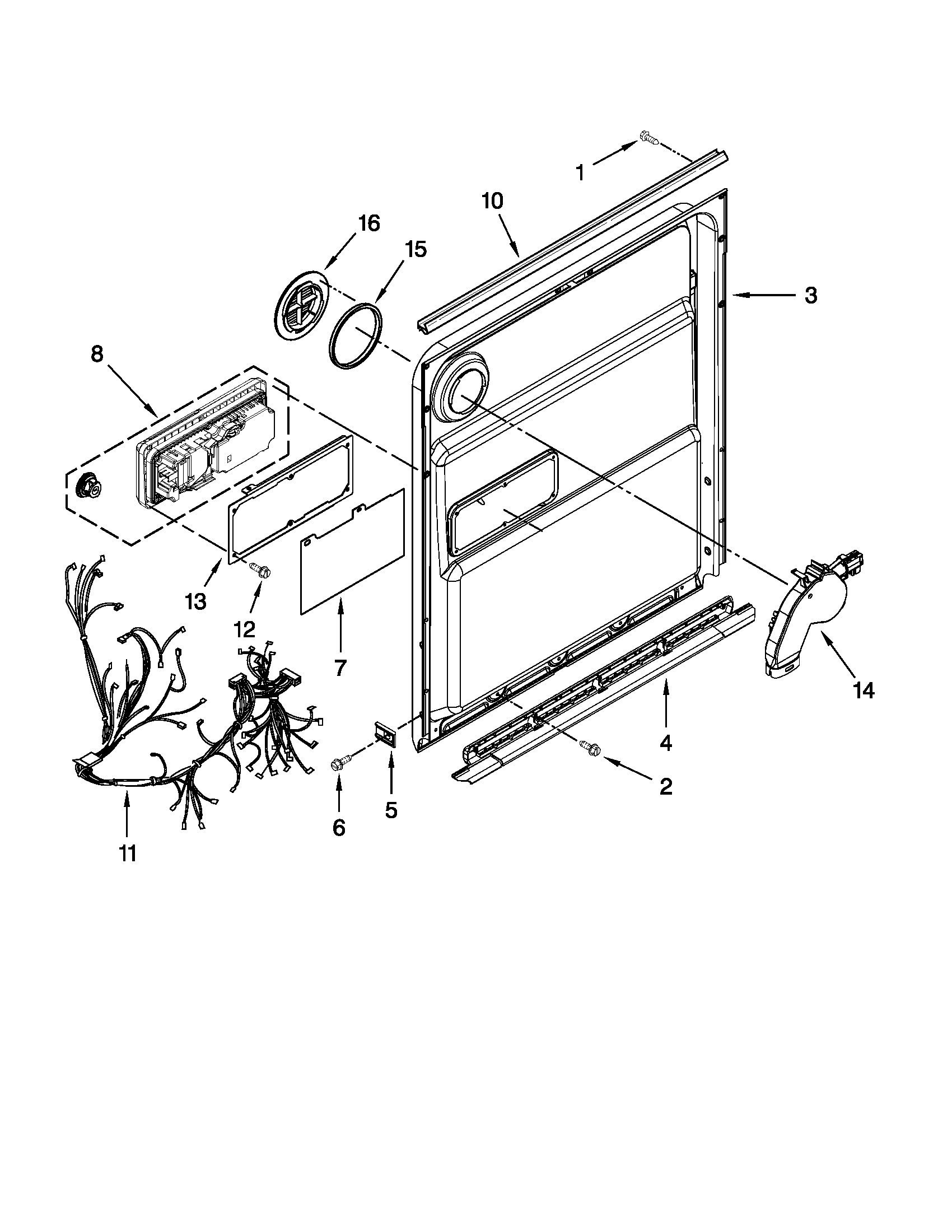 1
10
16
15
3
8
13
12
7
14
4
2
5
6
11