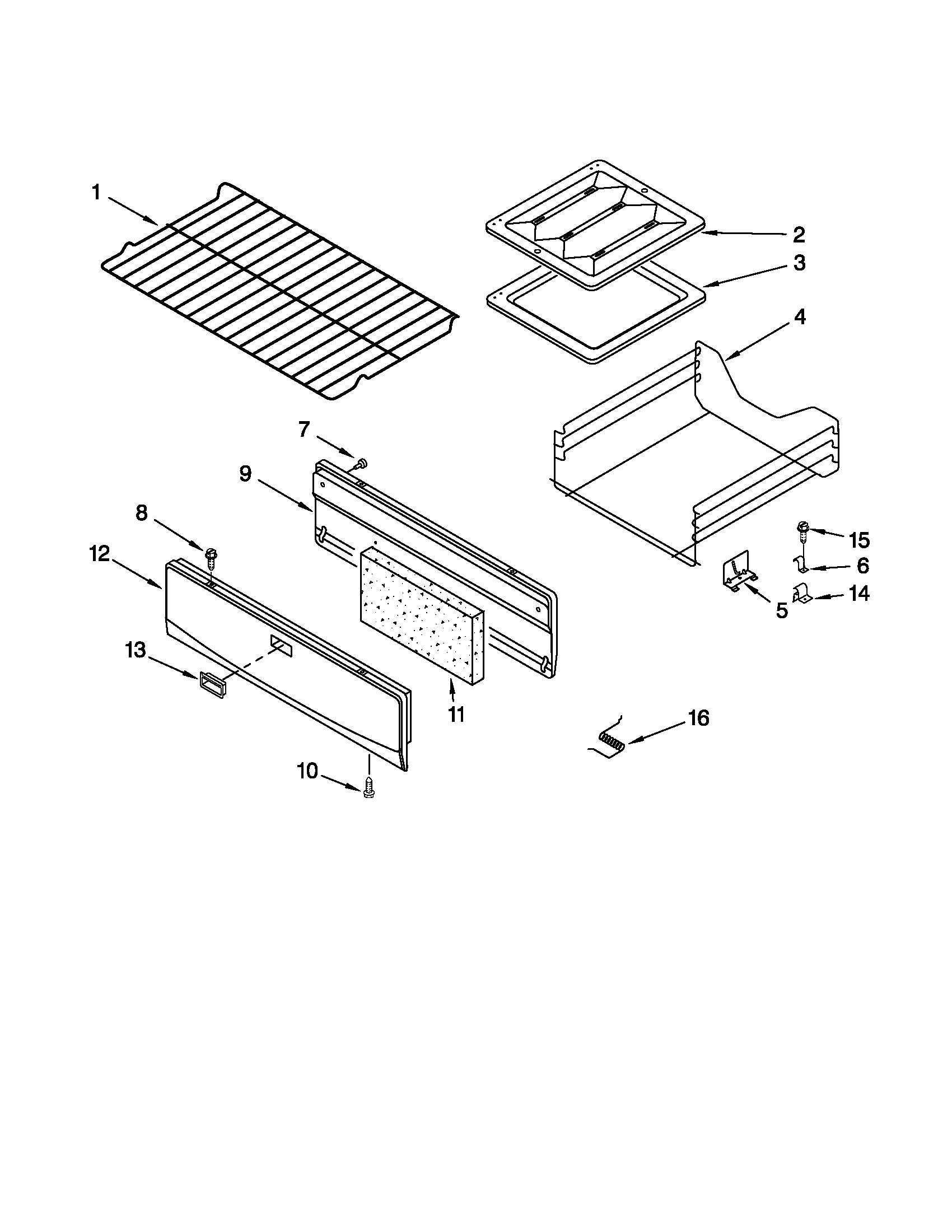 1
2
3
4
7
9
8
12
15
6
14
5
13
11
16
10