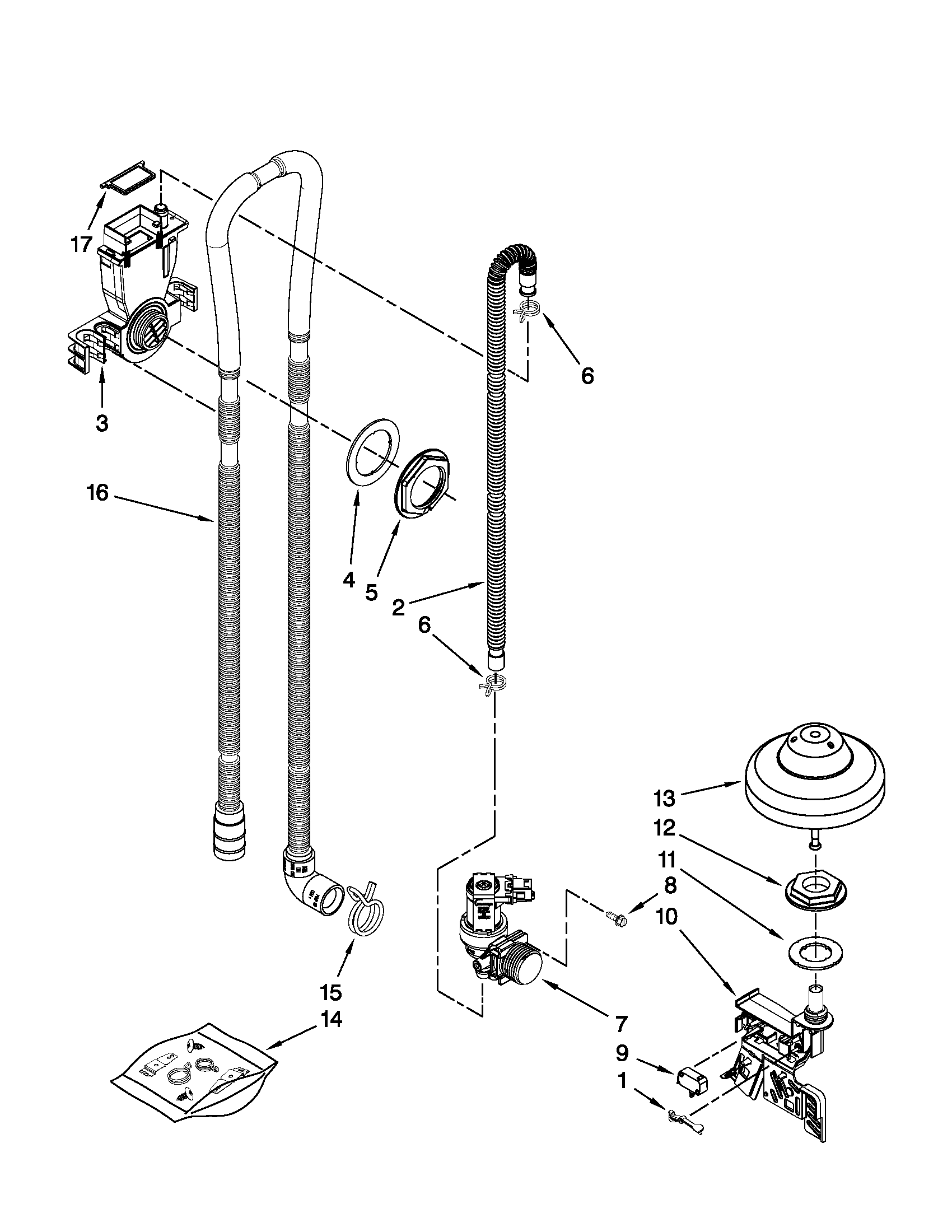 17
3
16
6
4
5
2
6
13
12
11
8
10
15
14
7
9
1