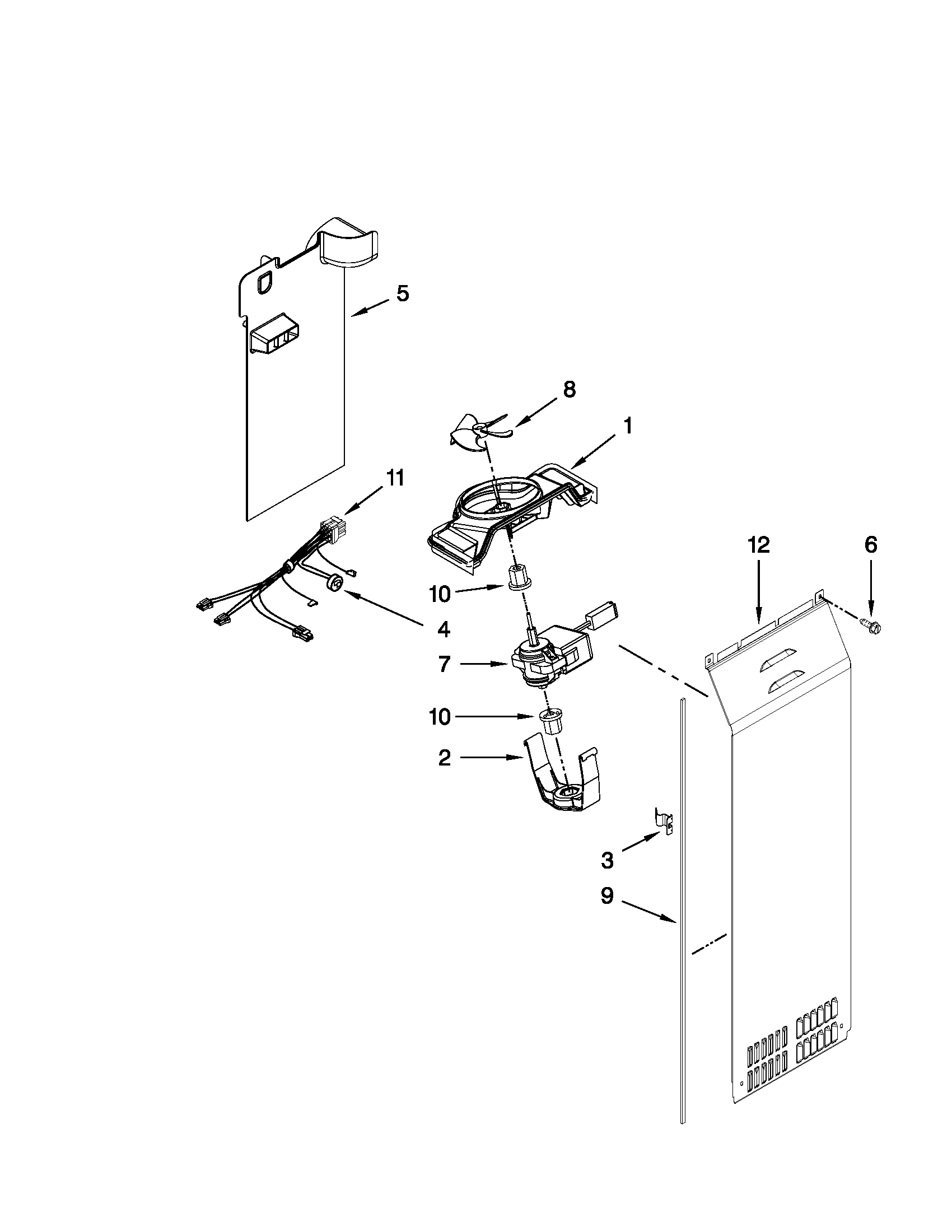 5

8

1

11

12

6

10

4

7

10

2

3

9