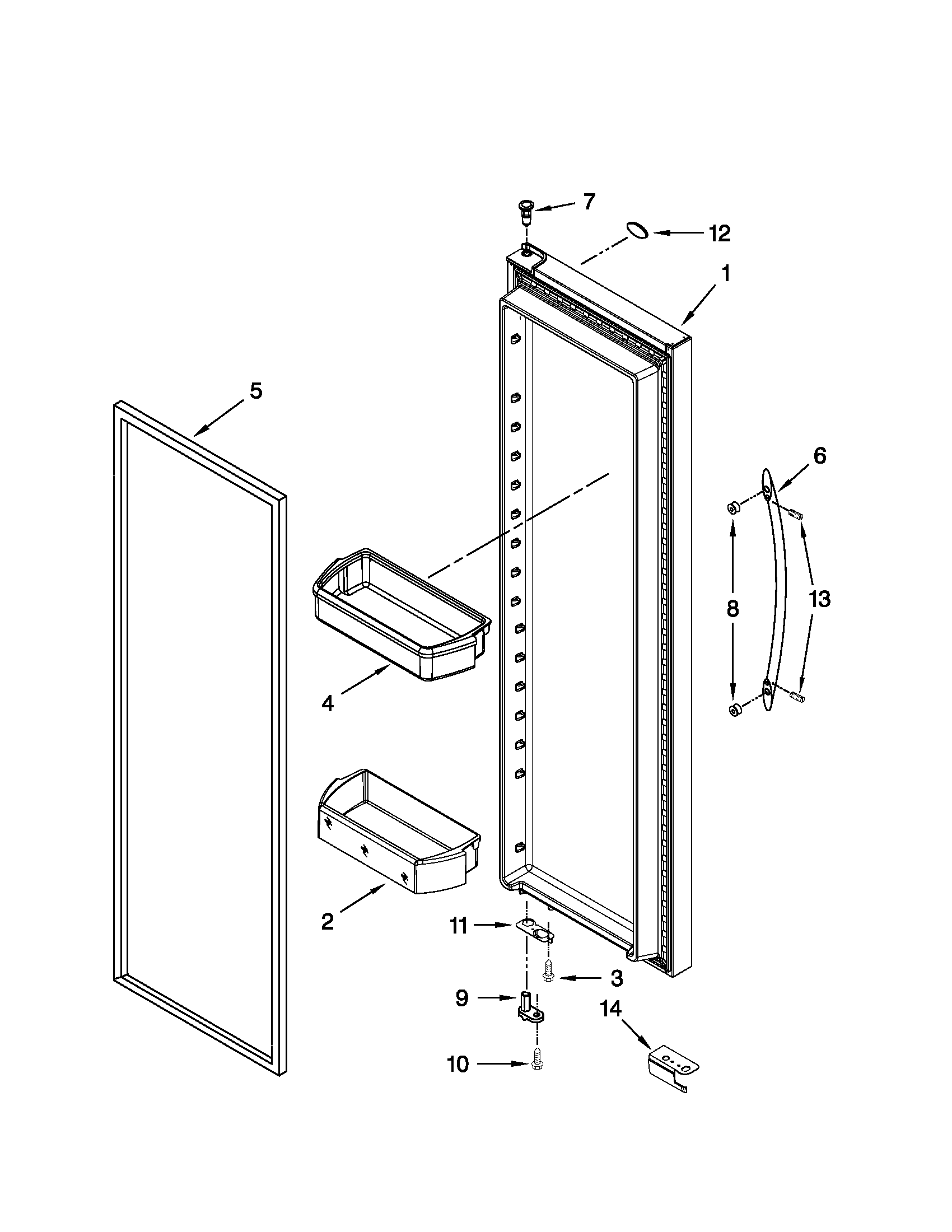 7
12
1
5
6
8
13
4
2
11
3
9
14
10