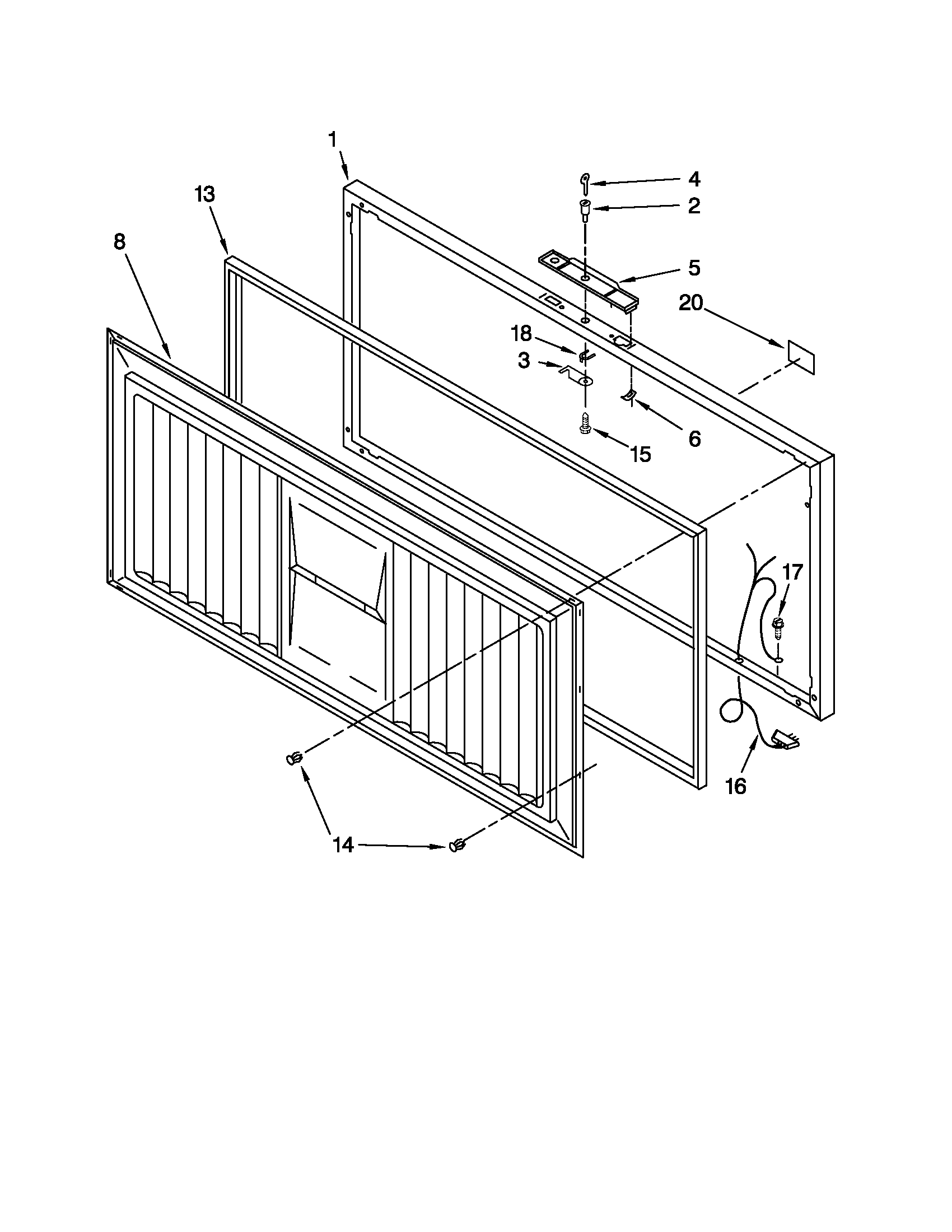 1
13
8
4
2
5
20
18
3
6
15
17
16
14