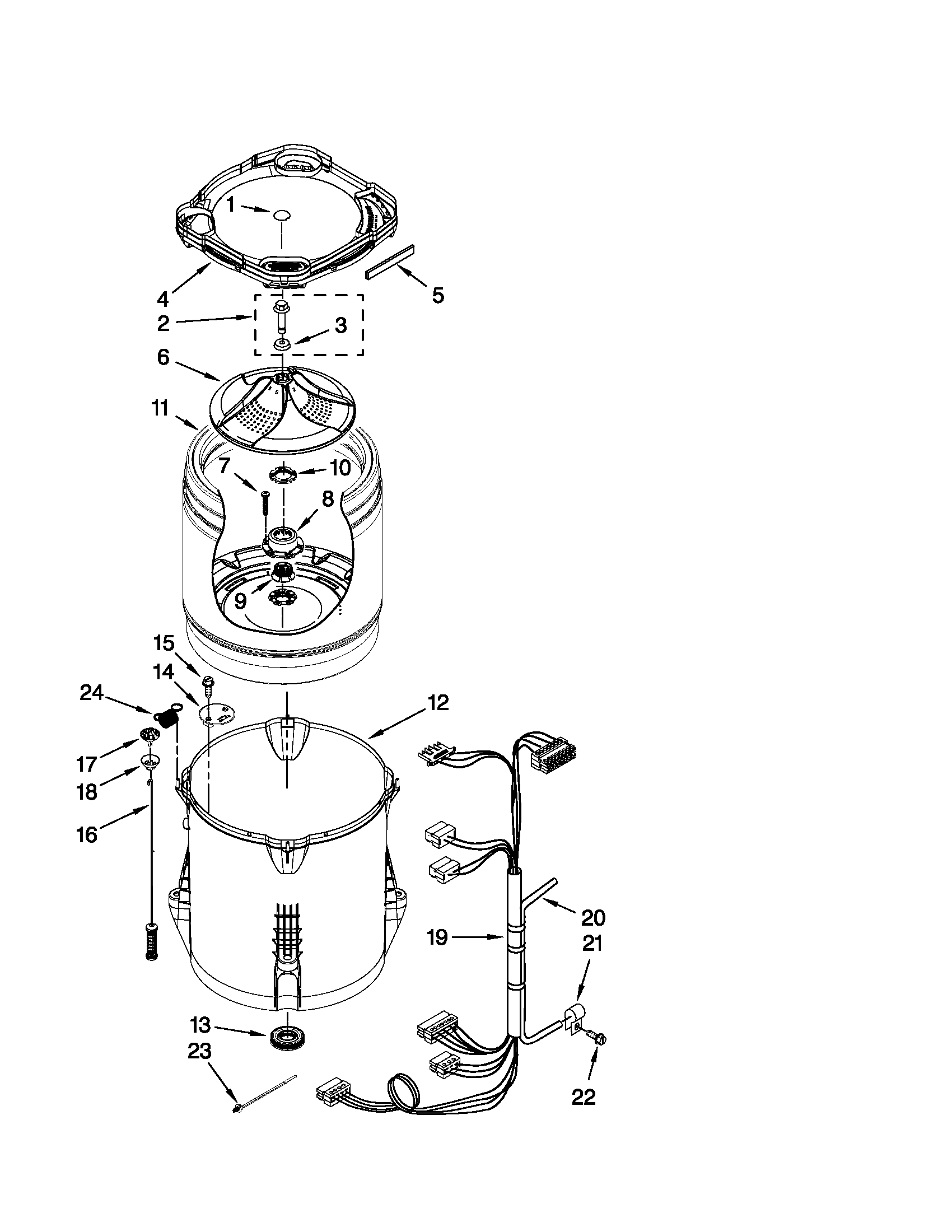 1
4
5
2
3
6
11
7
10
8
9
15
14
24
12
17
18
16
20
19
21
13
23
22