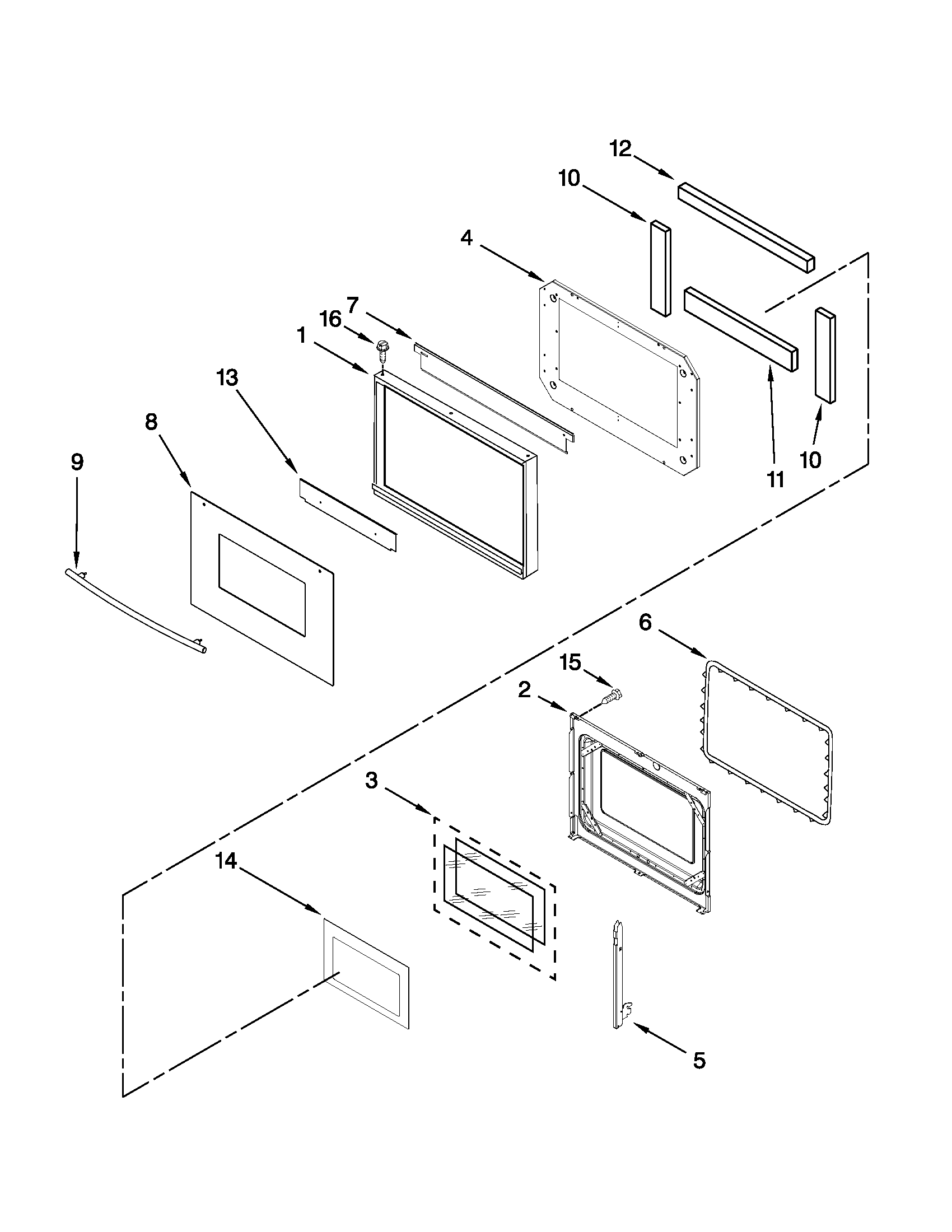 12
10
4
7
16
1
13
8
9
11
10
6
15
2
3
14
5