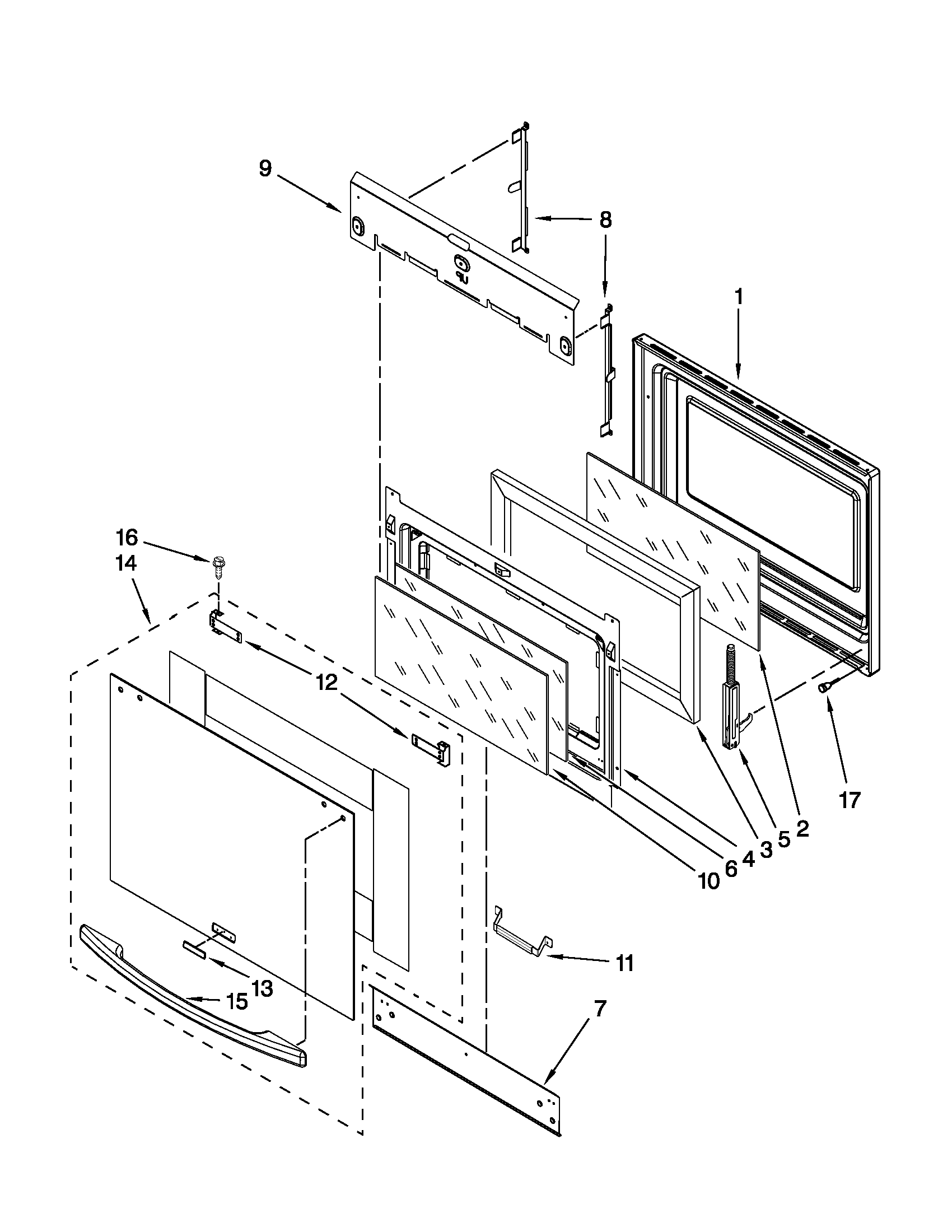 9
8
1
16
14
12
17
2
5
3
4
6
10
11
13
15
7