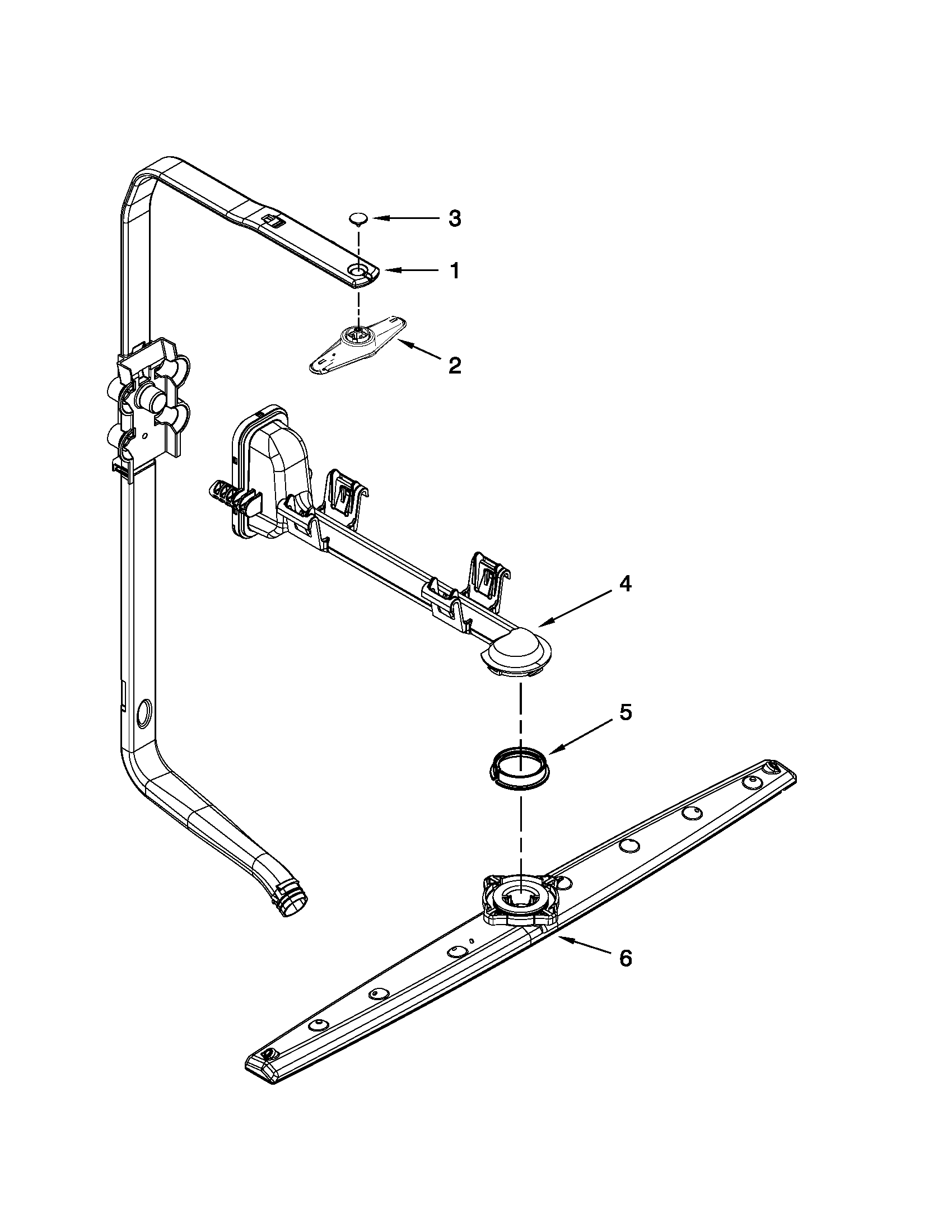 3
1
2
4
5
6