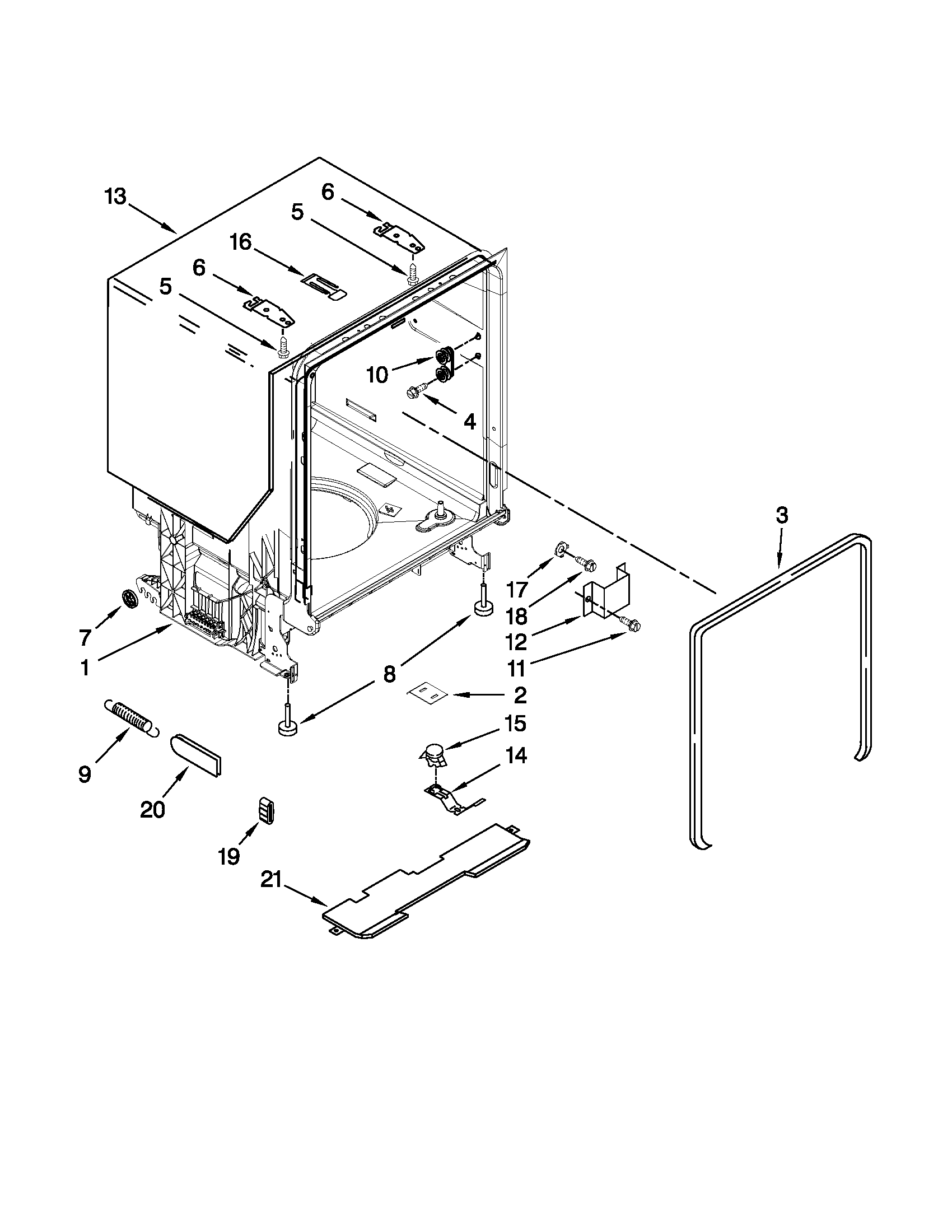 13
6
5
16
6
5
10
4
3
17
18
12
11
7
1
8
2
15
14
9
20
19
21