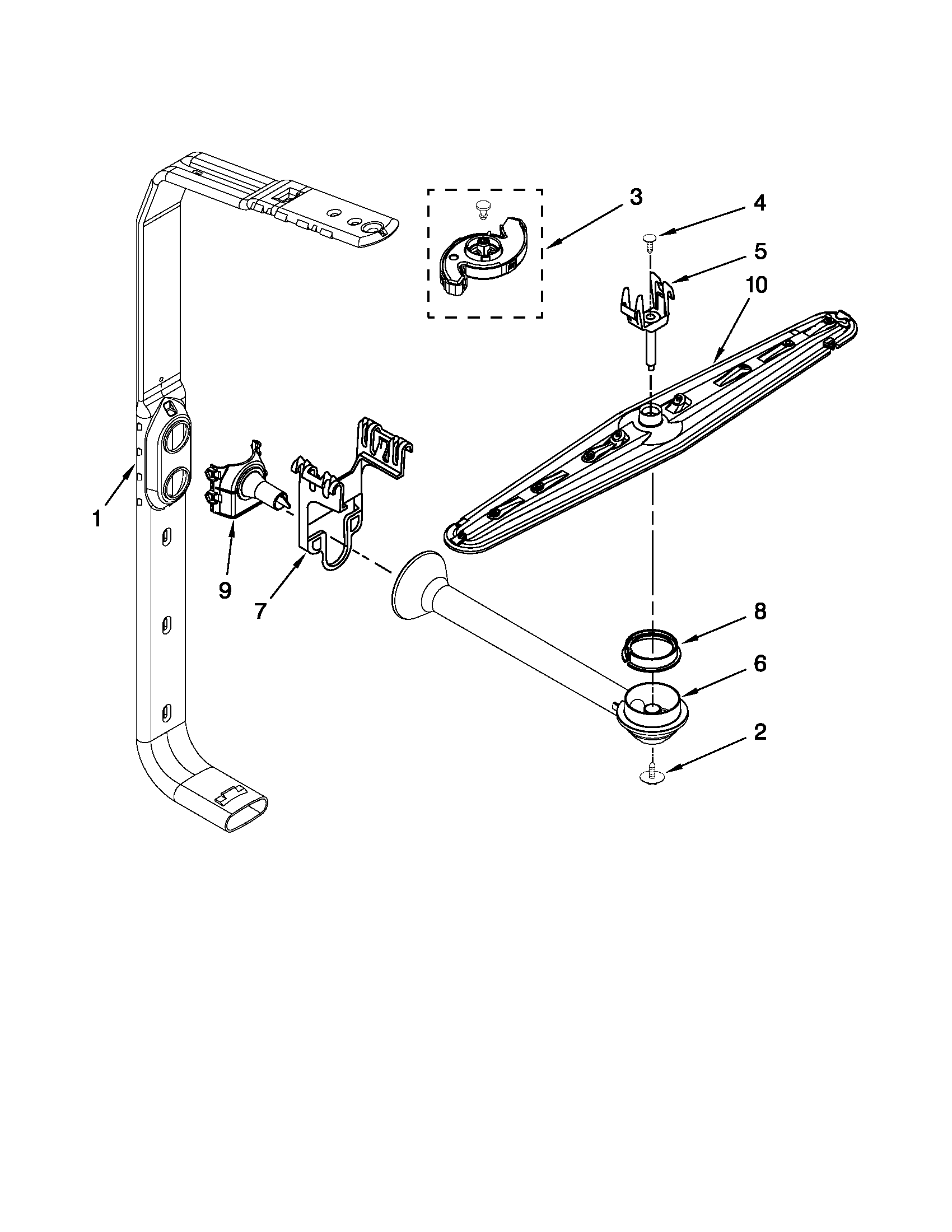 3
4
5
10
1
9
7
8
6
2