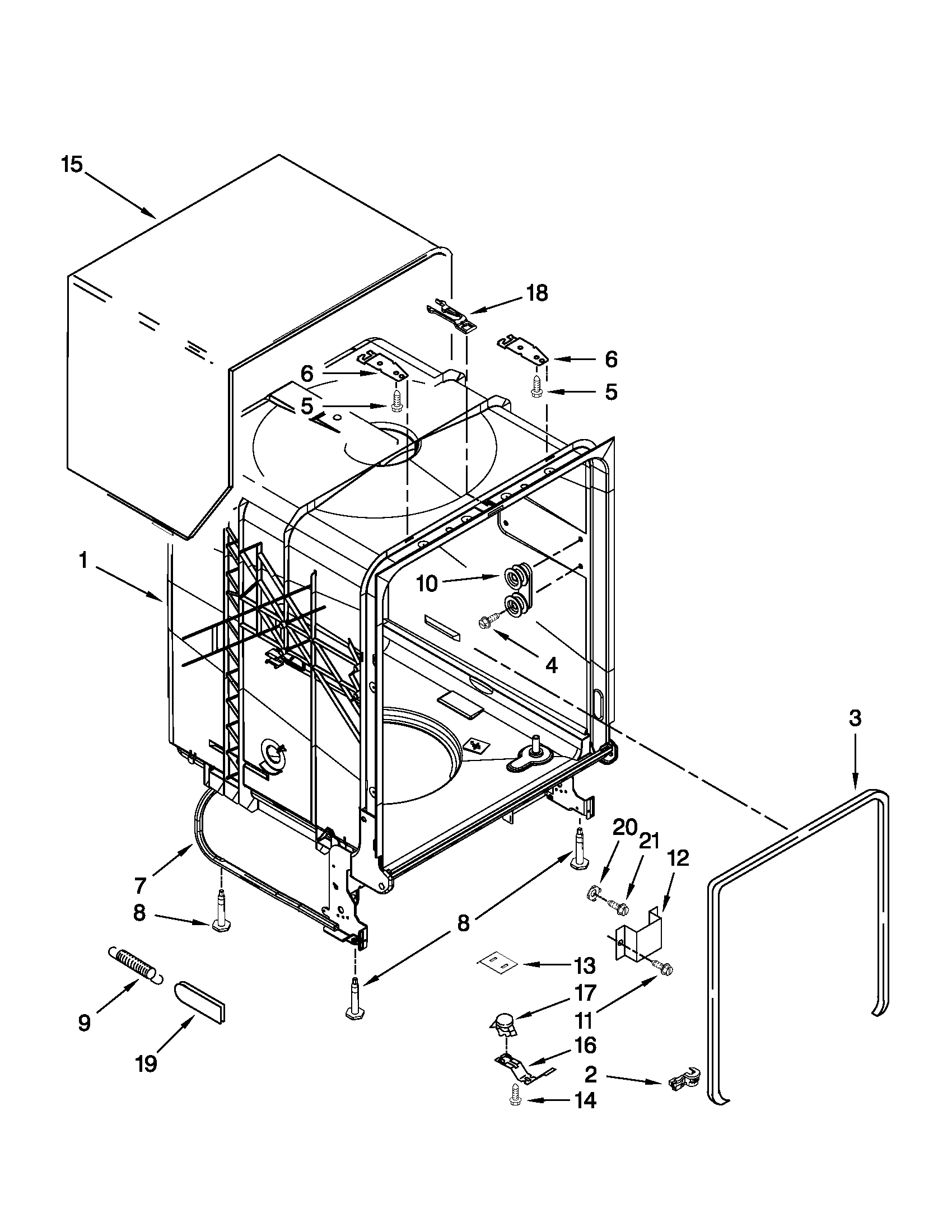 15
18
6
6
5
5
1
10
4
3
20
21
12
7
8
8
13
9
17
11
19
16
2
14