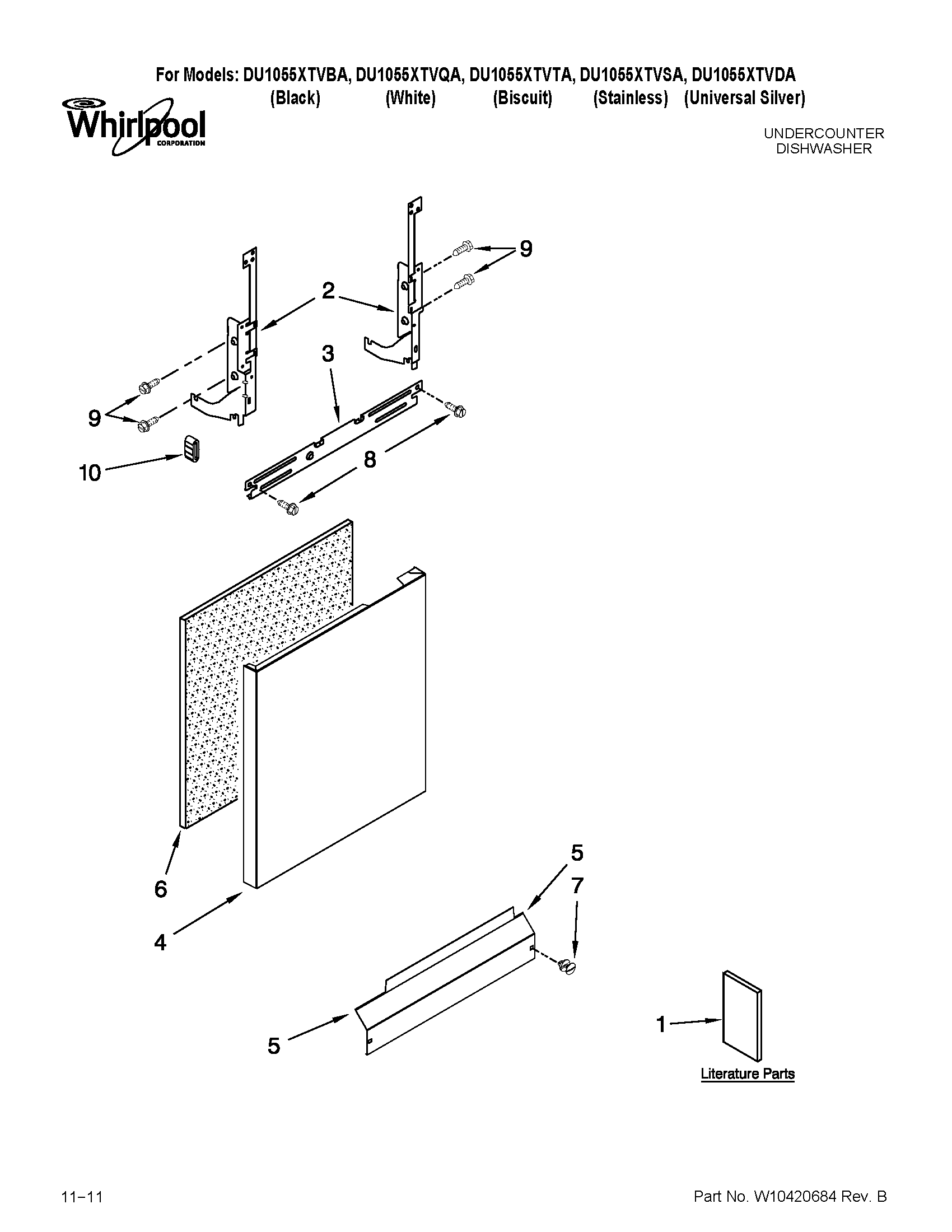 For Models: DU1055XTVBA, DU1055XTVQA, DU1055XTVTA, DU1055XTVSA, DU1055XTVDA
(Black) (White) (Biscuit) (Stainless) (Universal Silver)

Whirlpool CORPORATION

UNDERCOUNTER DISHWASHER

9
2
3
9
10
8
6
4
5
7
5
1
Literature Parts

11–11

Part No. W10420684 Rev. B