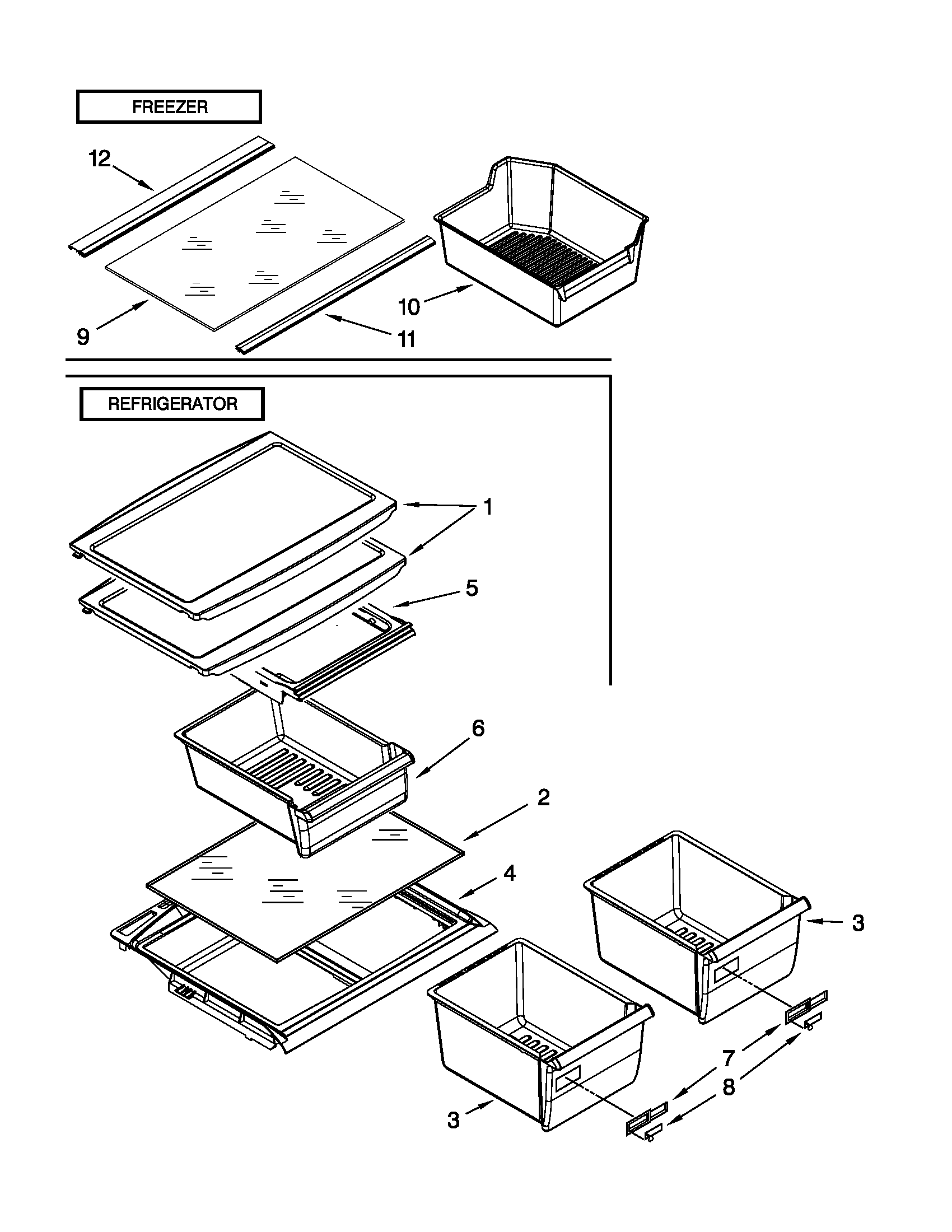 FREEZER

12

10

9

11

REFRIGERATOR

1

5

6

2

4

3

7

8

3