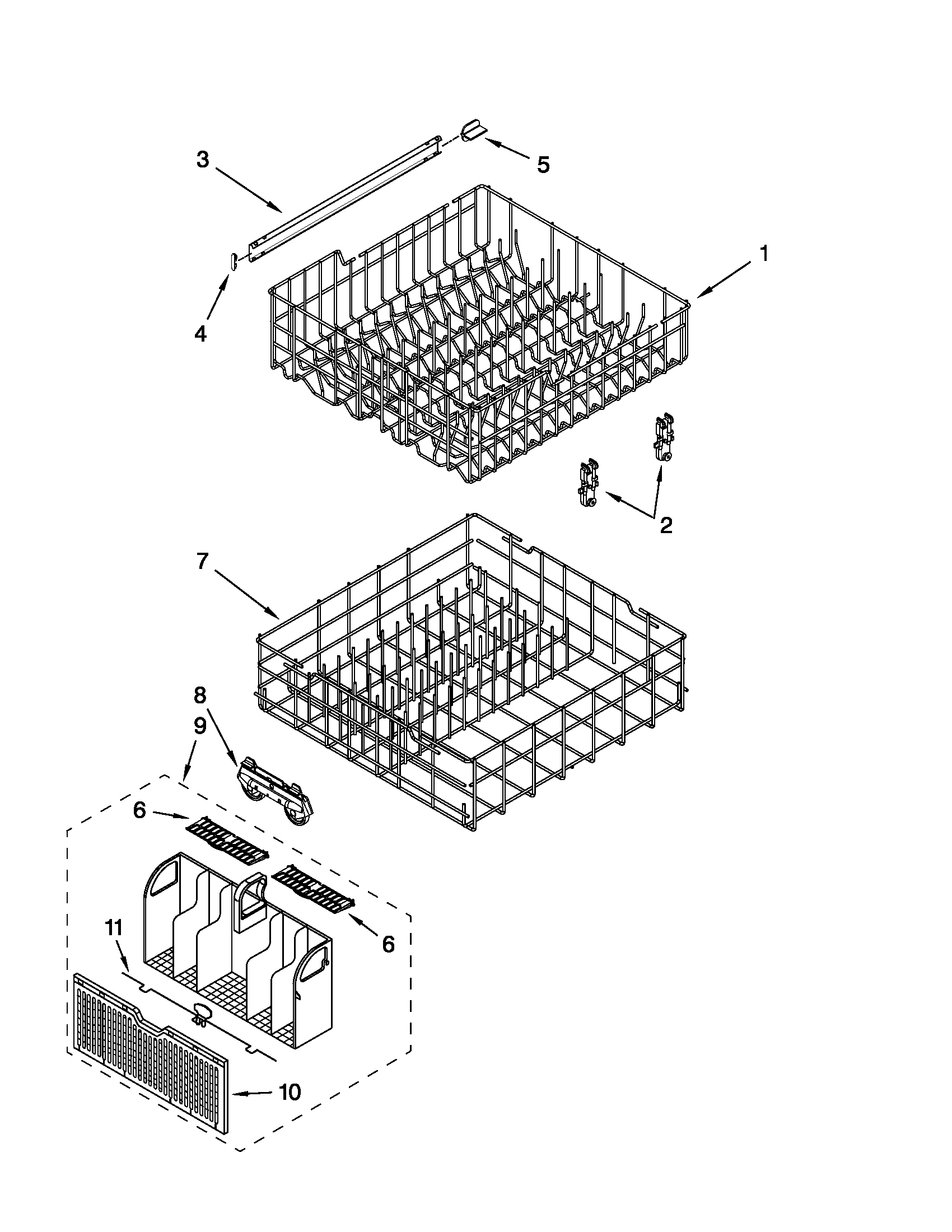 3
5
1
4
2
7
8
9
6
6
11
10