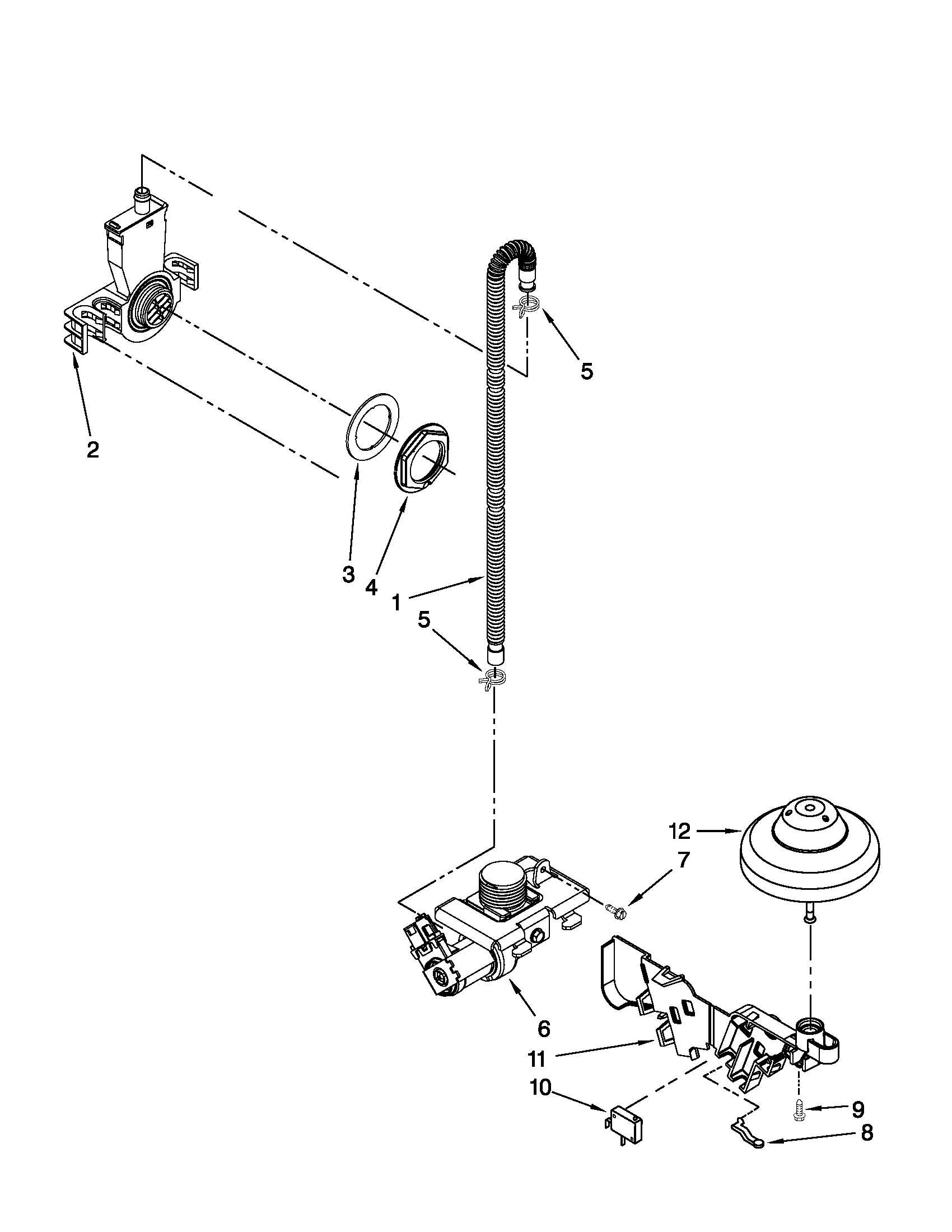 5
2
3
4
1
5
12
7
6
11
10
9
8