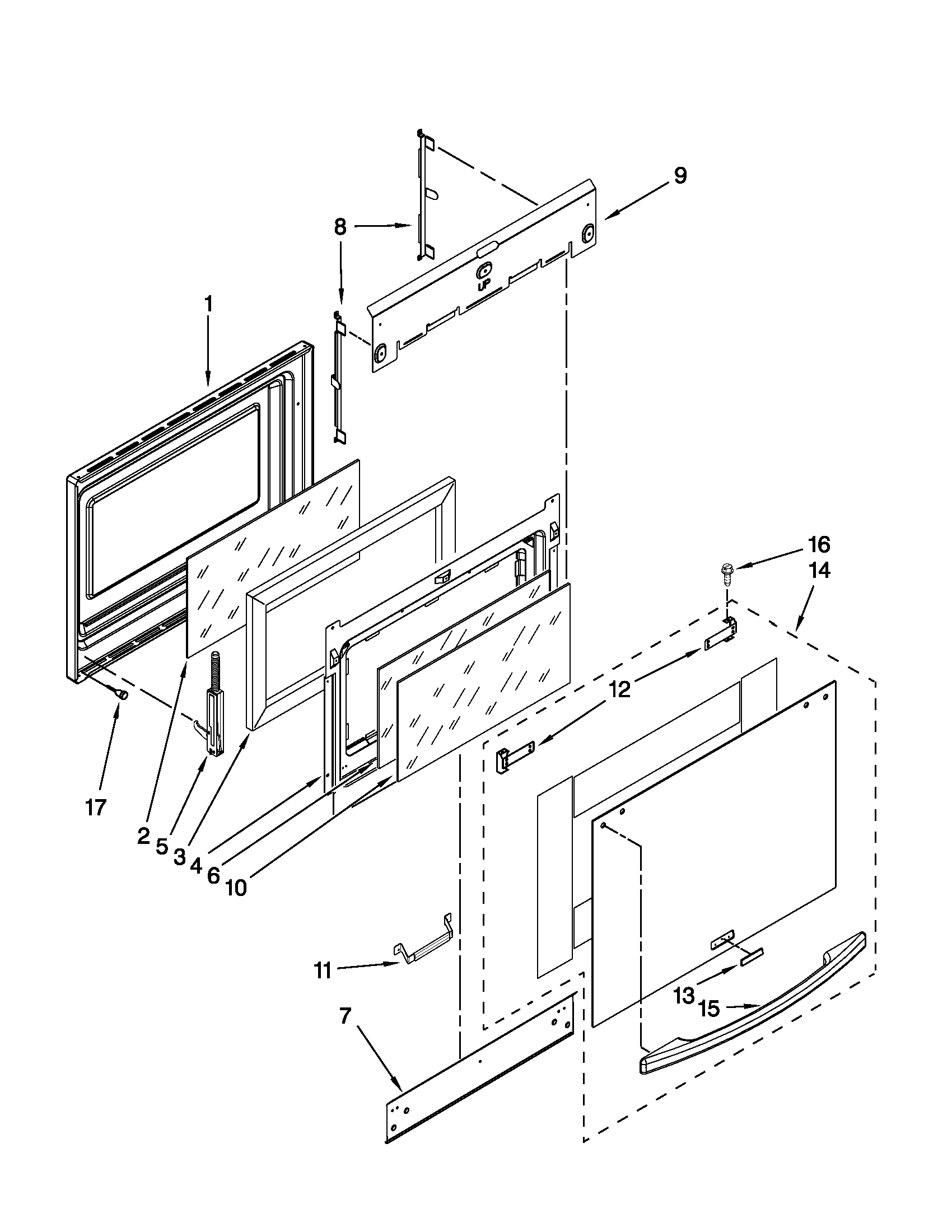 9
8
UP
1
16
14
12
17
2
5
3
4
6
10
11
13
15
7