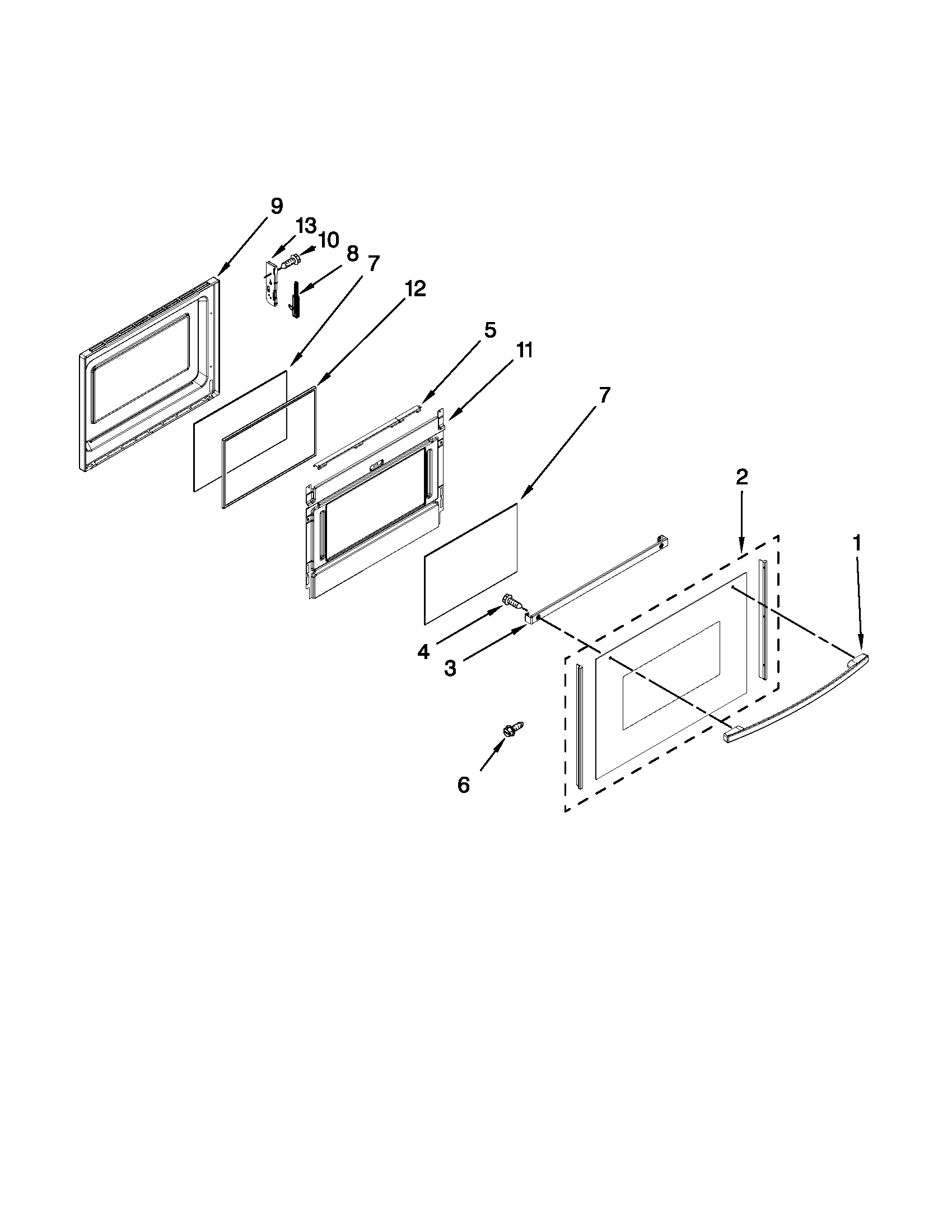 9
13
10
8
7
12
5
11
7
2
1
4
3
6