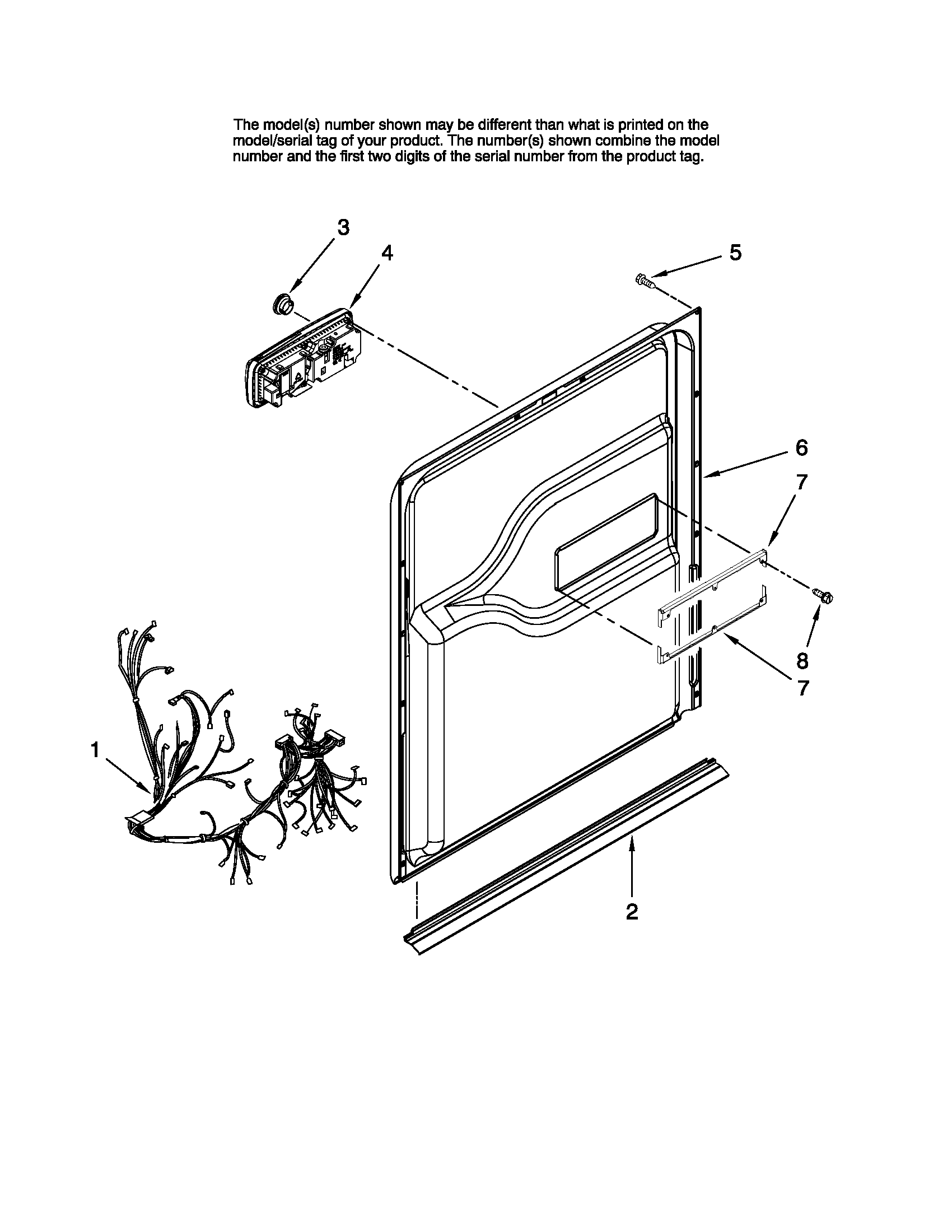 The model(s) number shown may be different than what is printed on the model/serial tag of your product. The number(s) shown combine the model number and the first two digits of the serial number from the product tag.

3
4
5
6
7
8
7
1
2