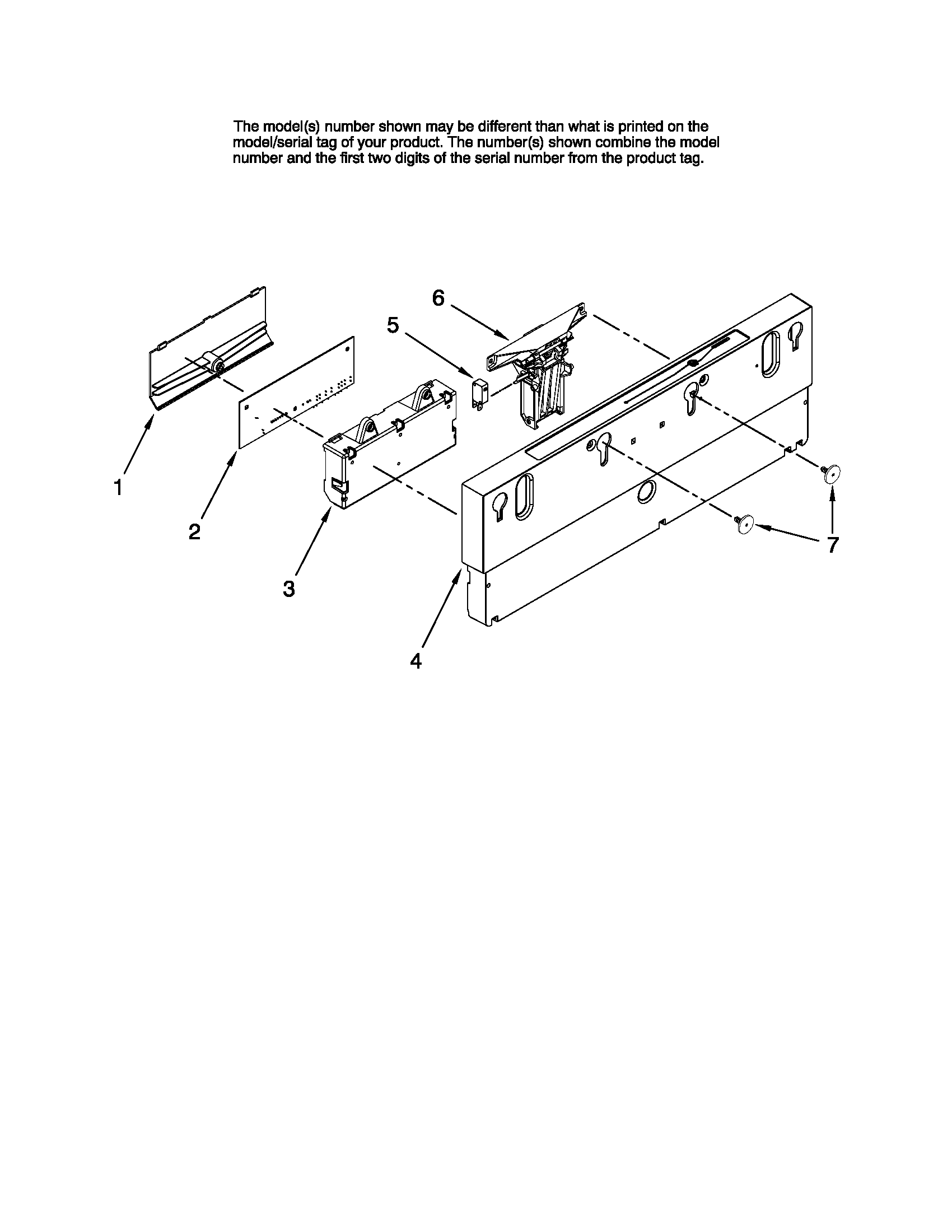 The model(s) number shown may be different than what is printed on the model/serial tag of your product. The number(s) shown combine the model number and the first two digits of the serial number from the product tag.

6

5

1

2

3

4

7