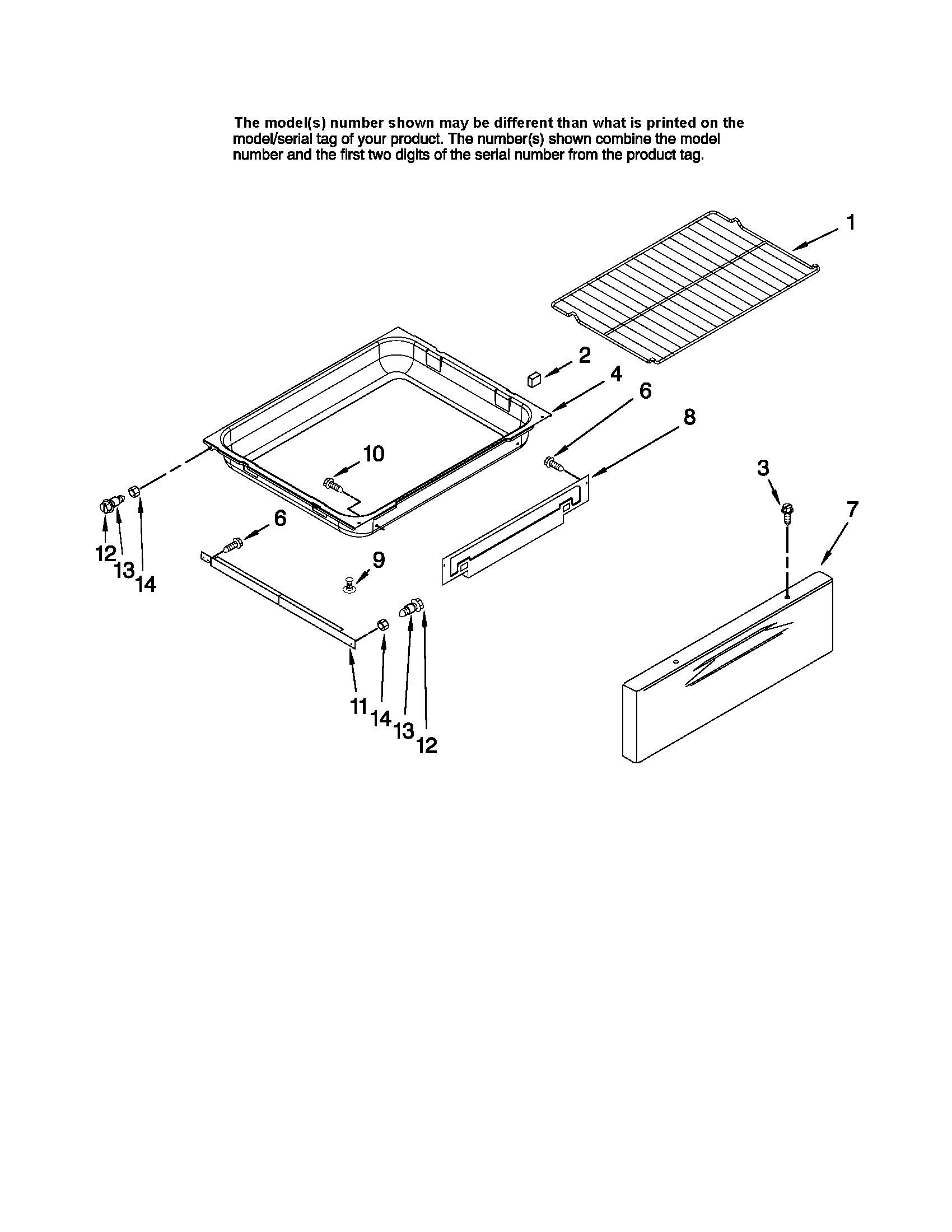 The model(s) number shown may be different than what is printed on the model/serial tag of your product. The number(s) shown combine the model number and the first two digits of the serial number from the product tag.

1
2
4
6
8
10
3
7
6
9
12
13
14
11
14
13
12