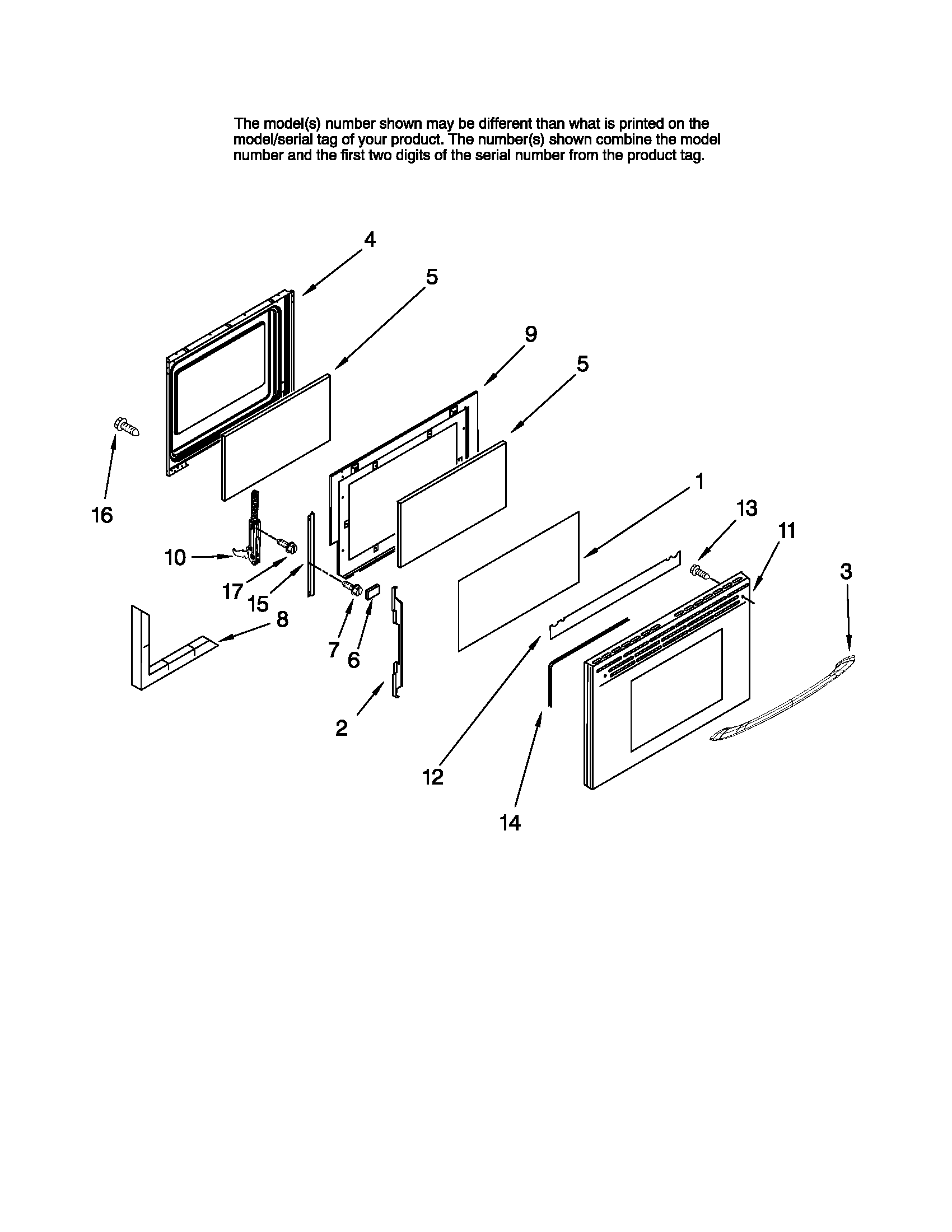 The model(s) number shown may be different than what is printed on the model/serial tag of your product. The number(s) shown combine the model number and the first two digits of the serial number from the product tag.

4

5

9

5

16

1

13

11

10

17

15

3

8

7

6

2

12

14