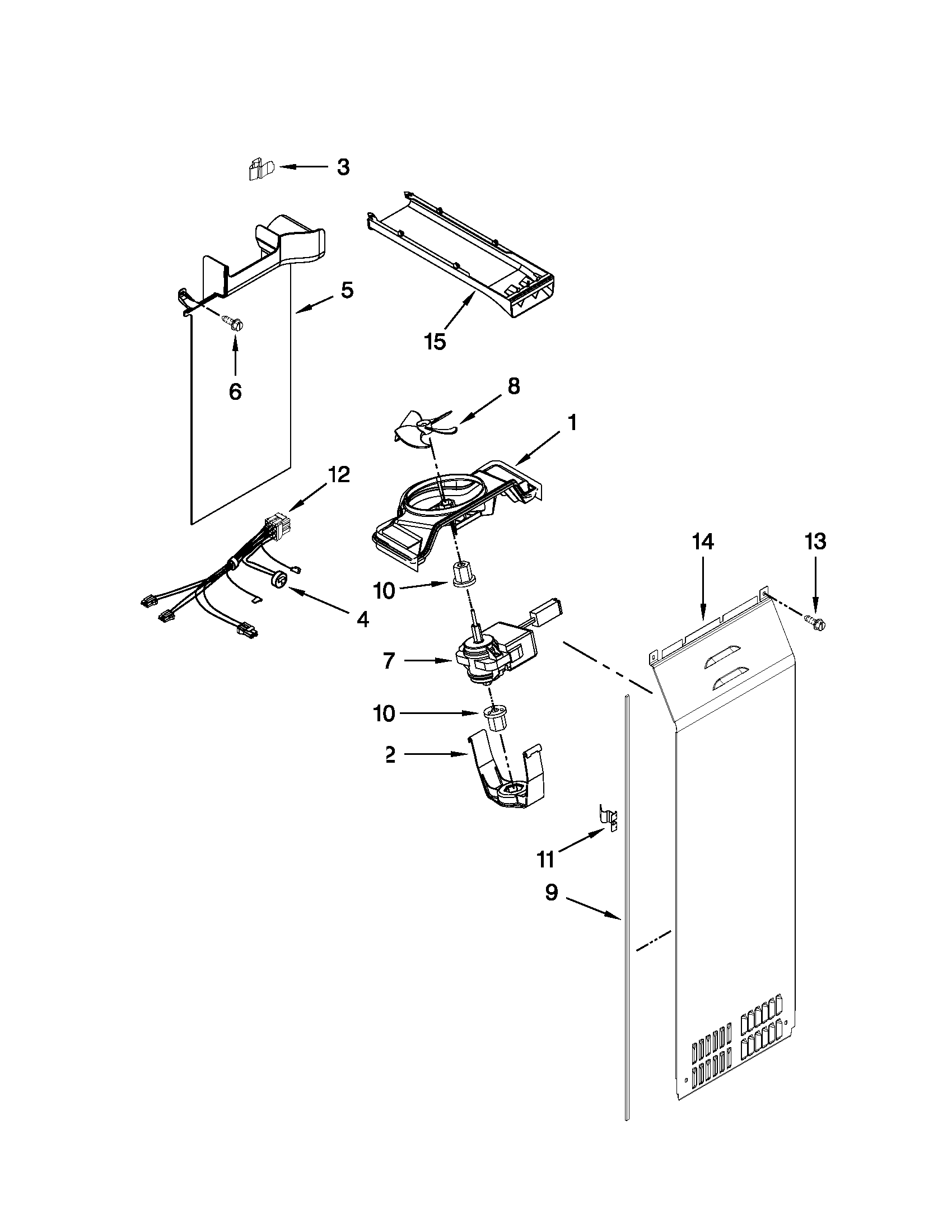 3
5
15
6
8
1
12
14
13
10
4
7
10
2
11
9