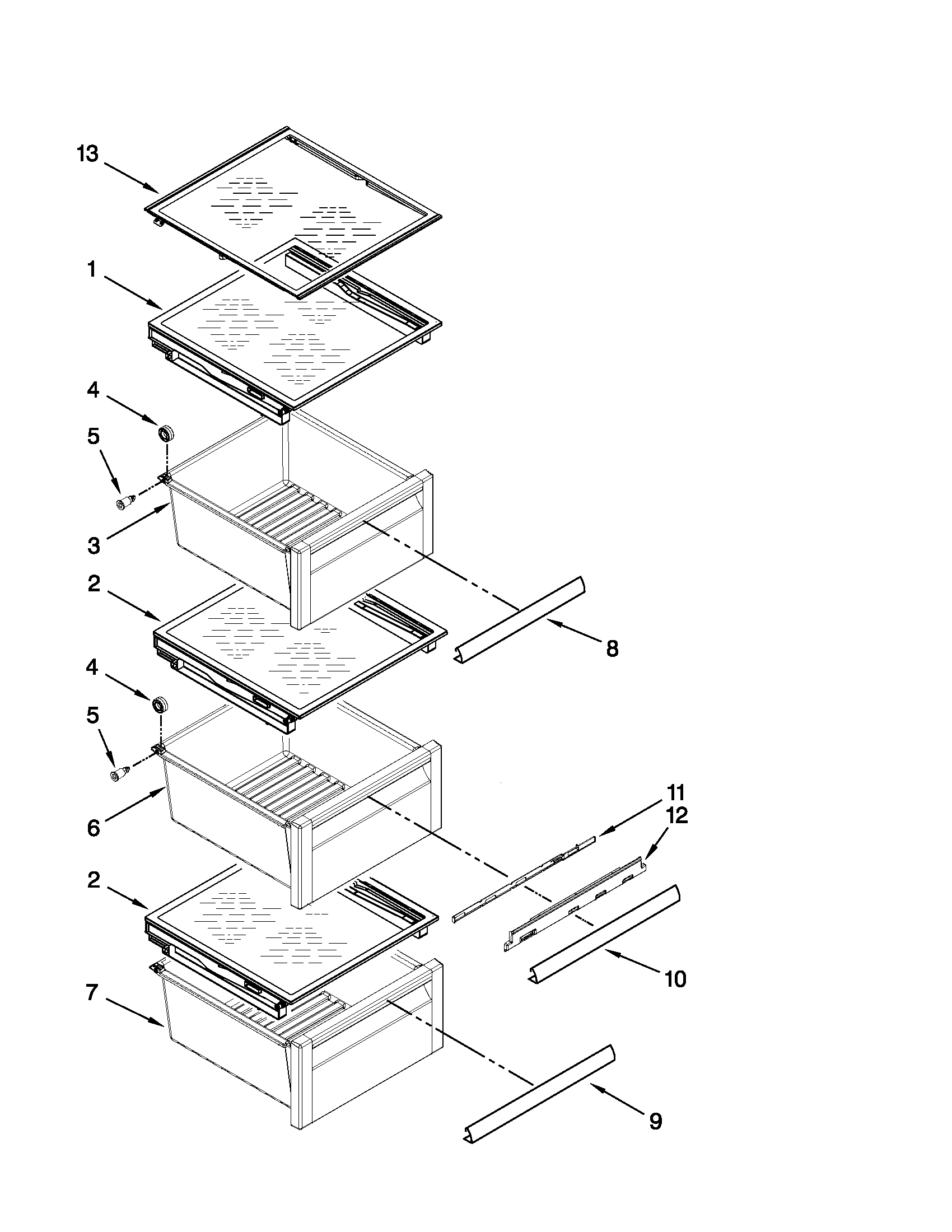 13
1
4
5
3
2
8
4
5
6
11
12
2
10
7
9