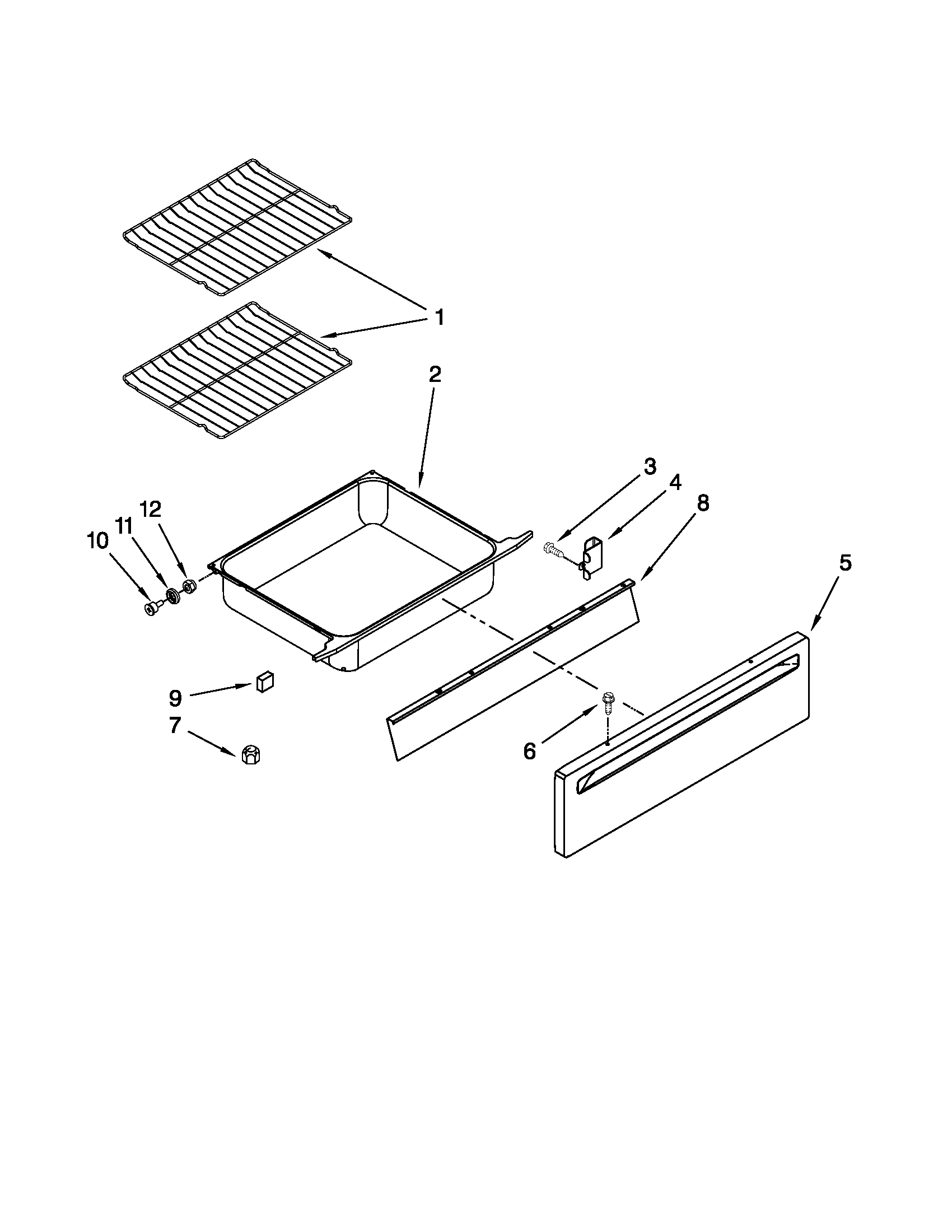 1
2
3
4
8
12
11
10
5
9
7
6