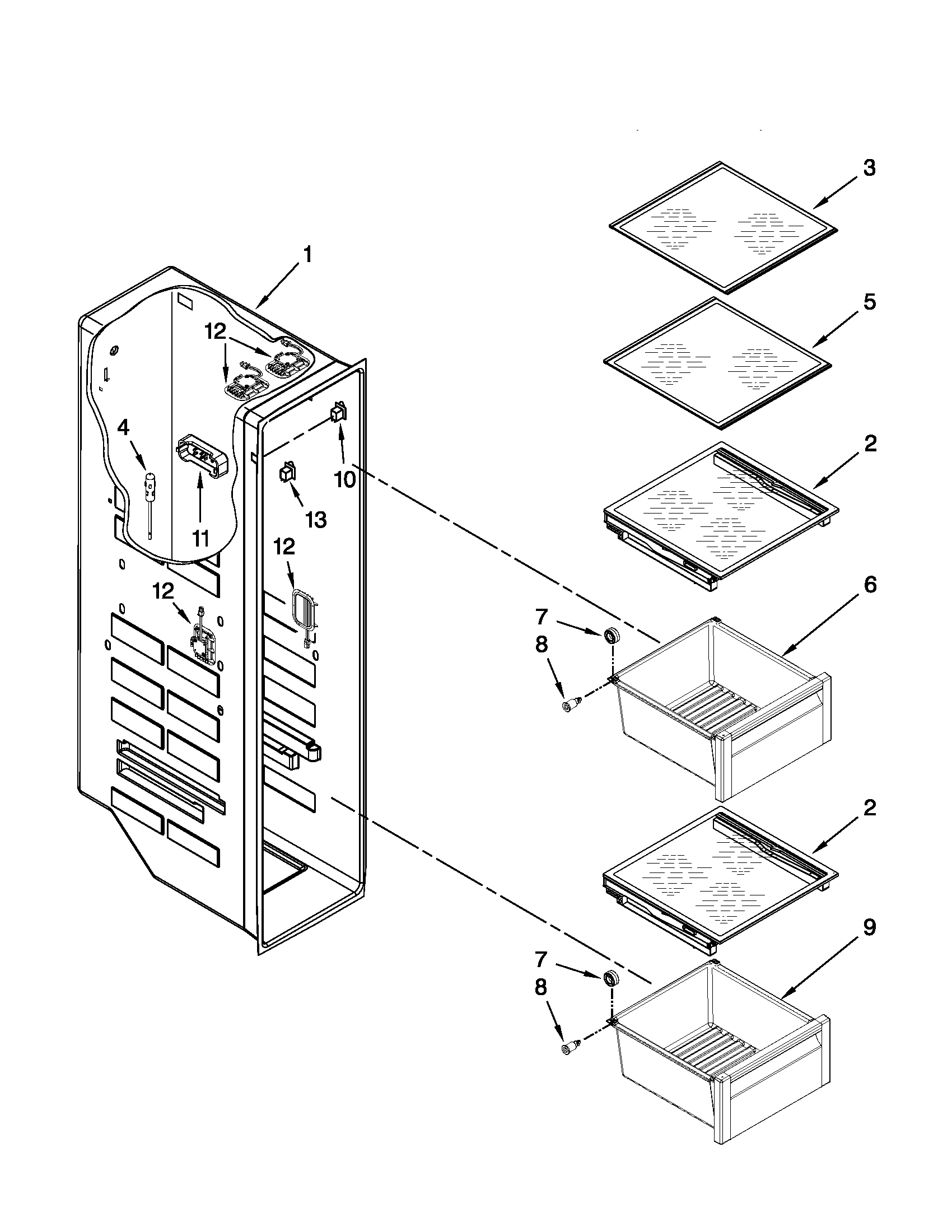 3
1
5
12
4
10
2
13
11
12
12
6
7
8
2
9
7
8