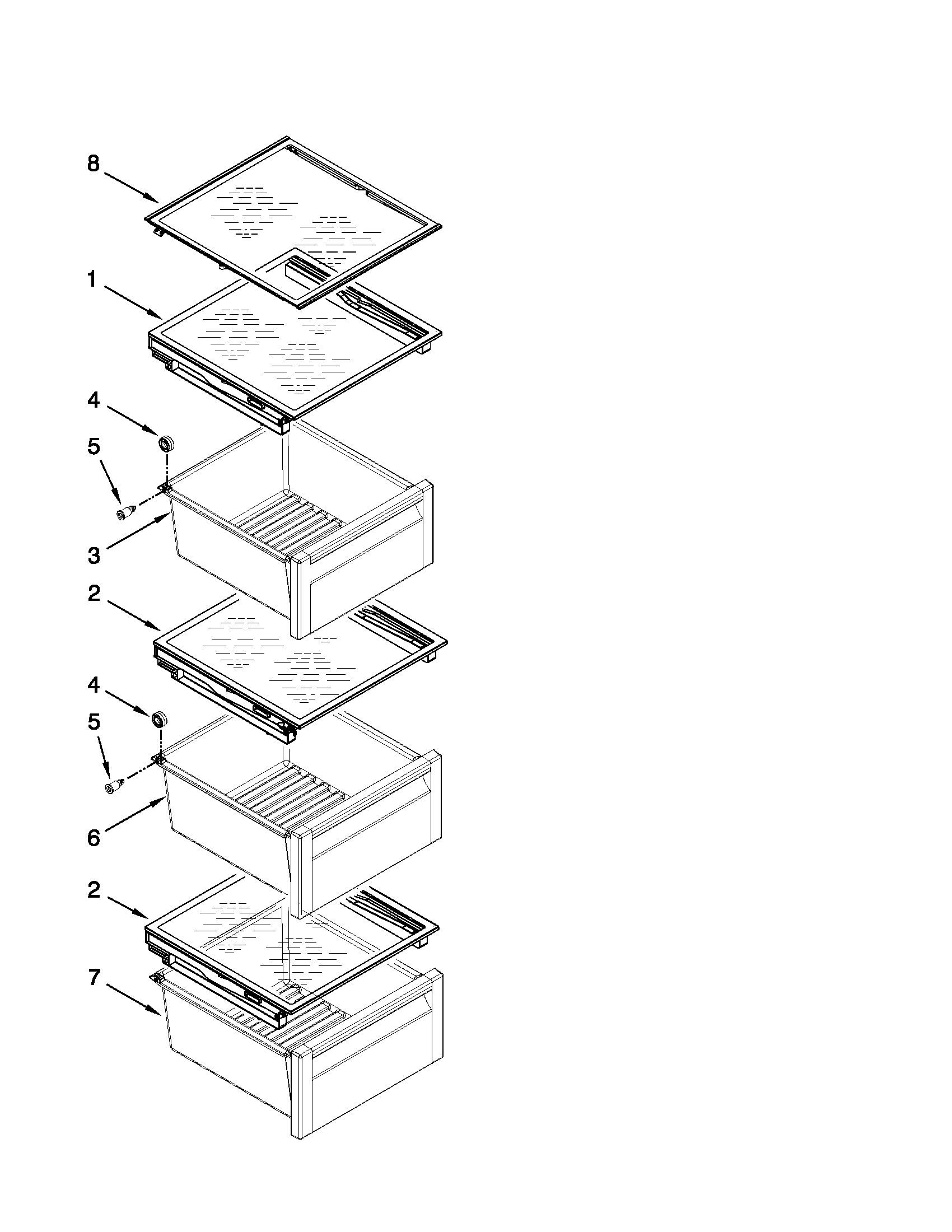 8
1
4
5
3
2
4
5
6
2
7