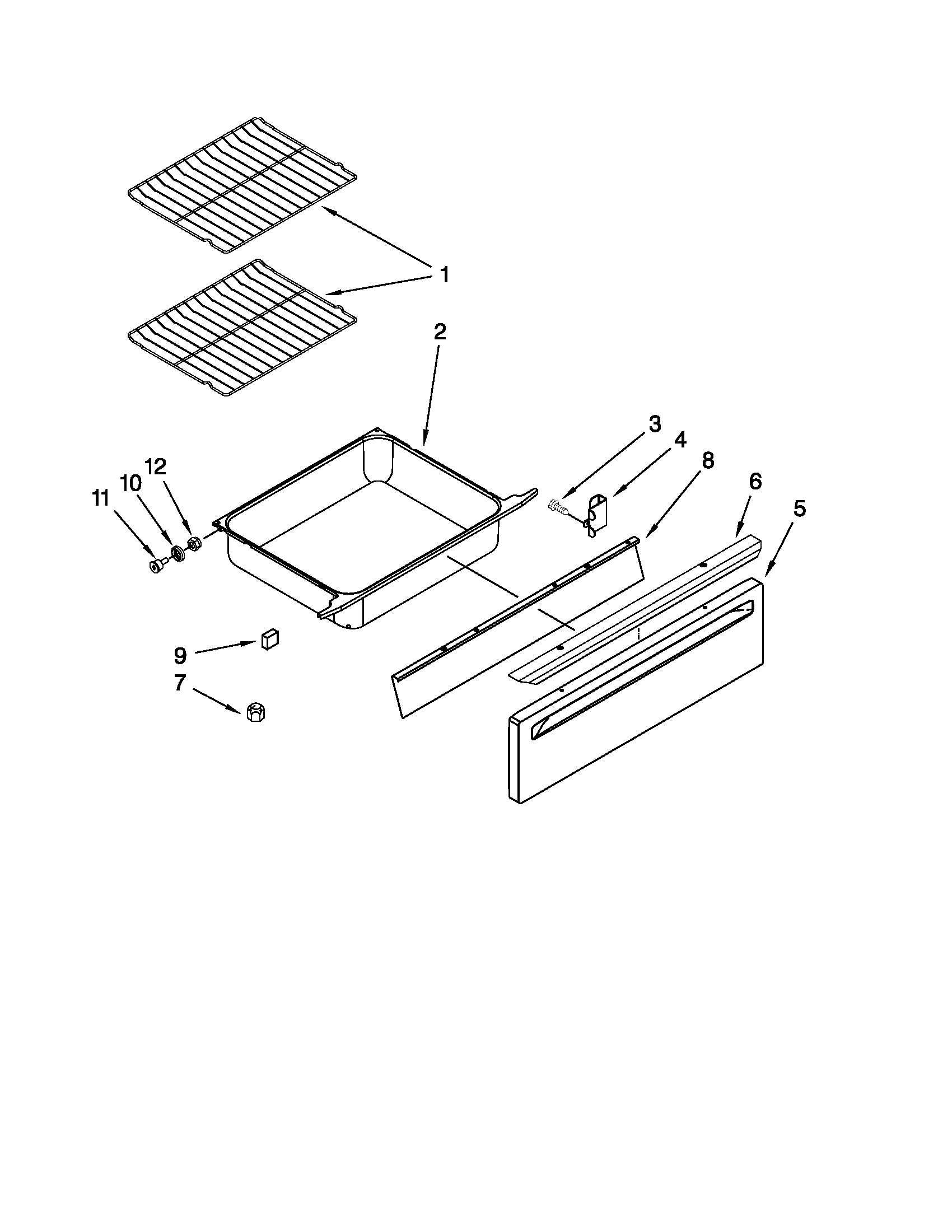 1
2
3
4
8
6
5
12
10
11
9
7