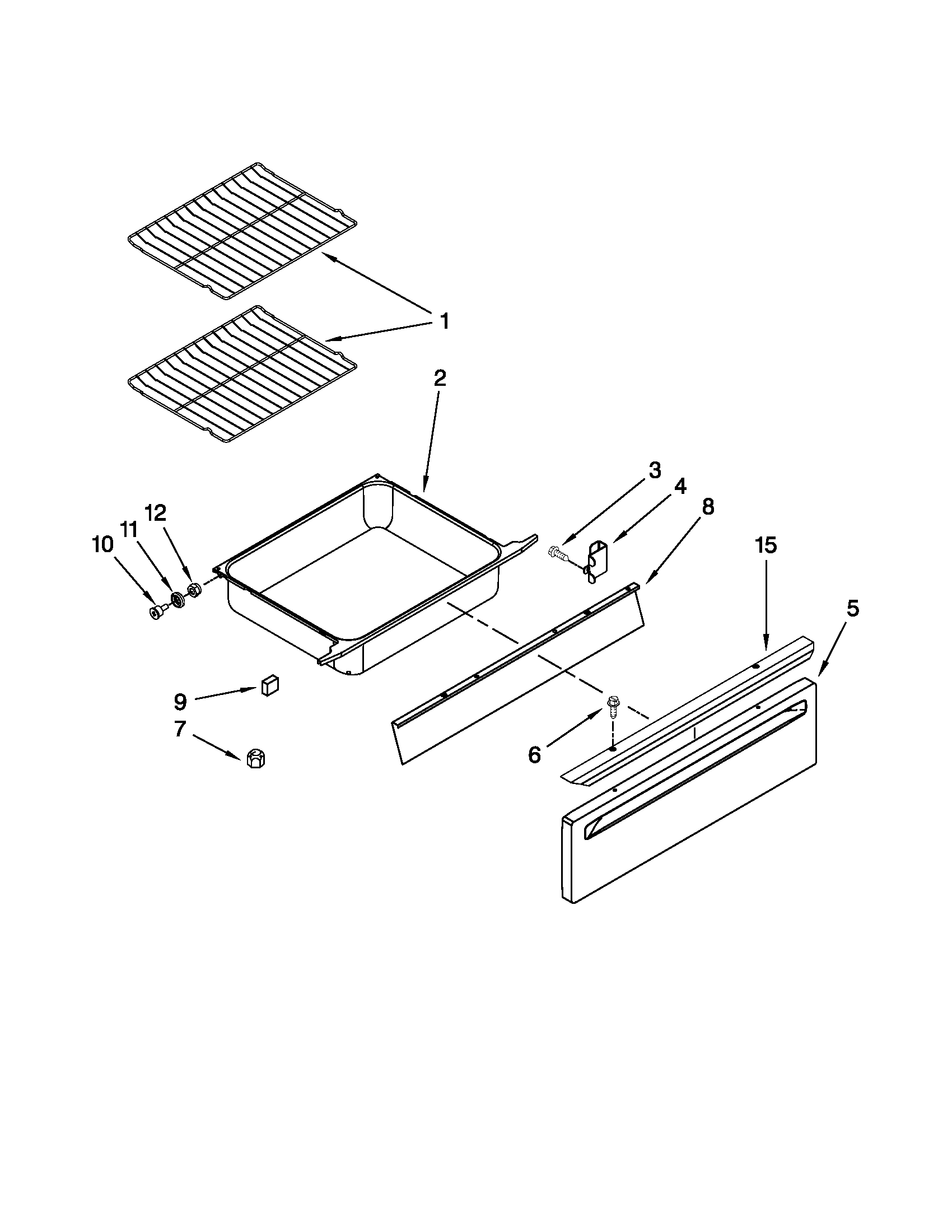 1
2
3
4
8
12
11
10
15
5
9
7
6