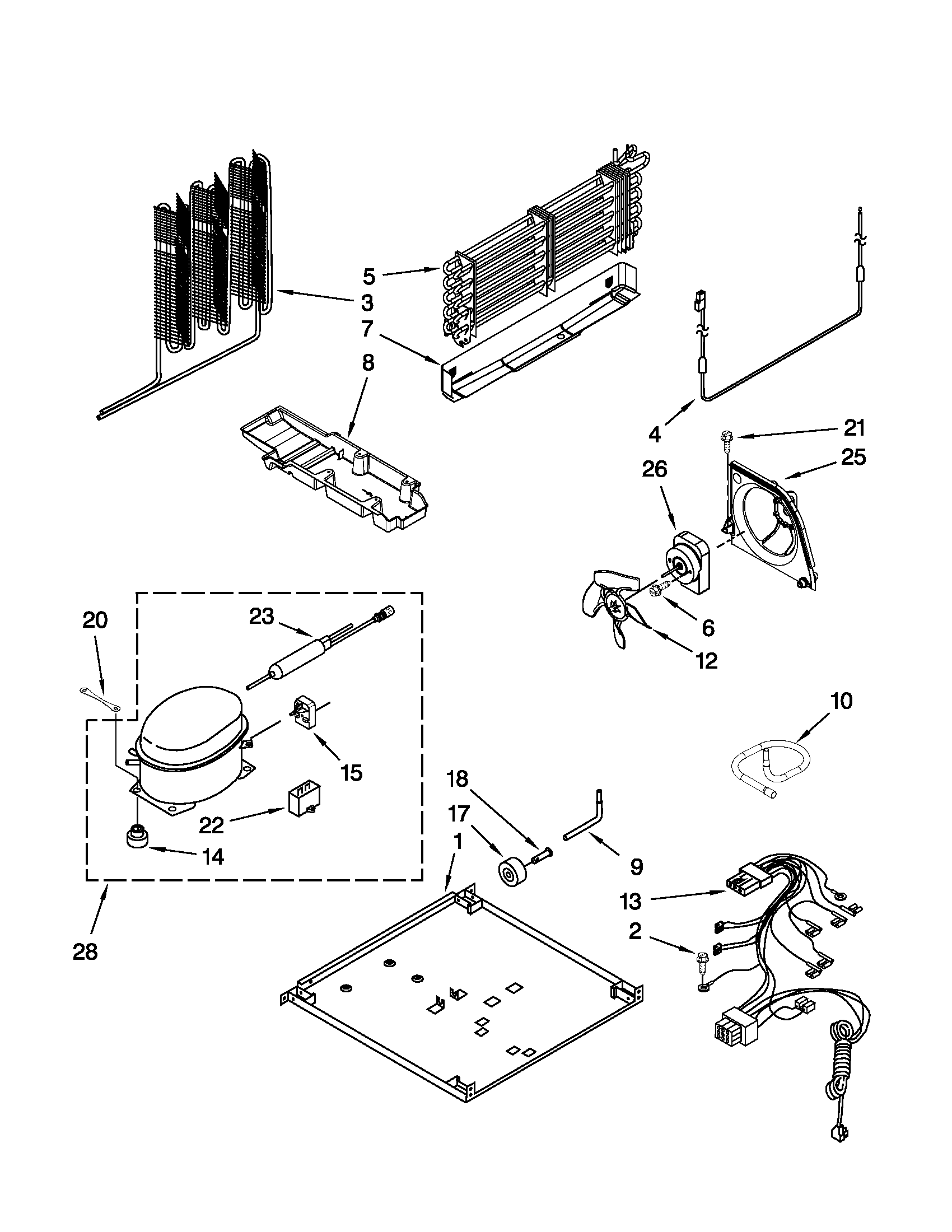 5
3
7
8
4
21
25
26
6
12
20
23
15
22
14
28
10
18
17
1
9
13
2