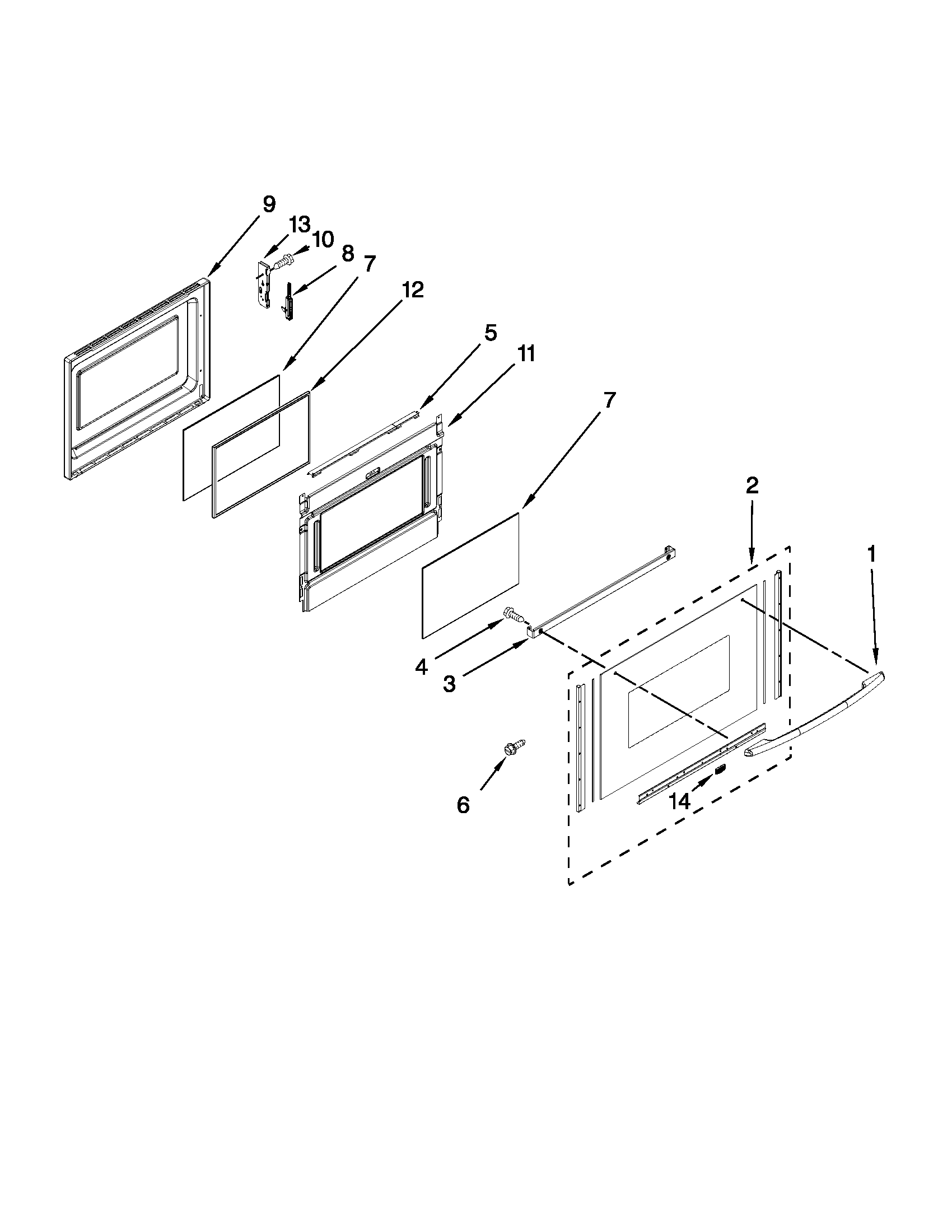 9
13
10
8
7
12
5
11
7
2
1
4
3
6
14