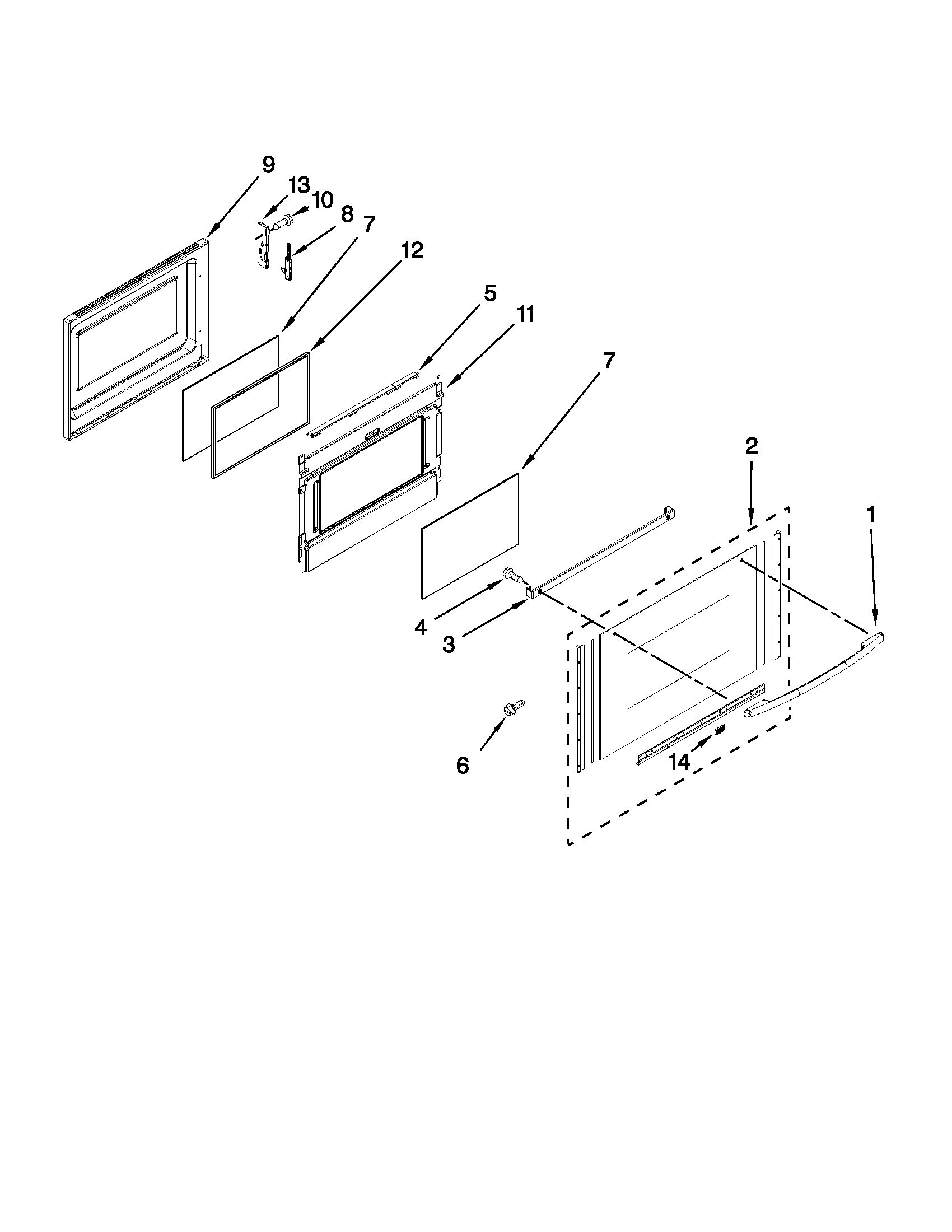 9
13
10
8
7
12
5
11
7
2
1
4
3
6
14